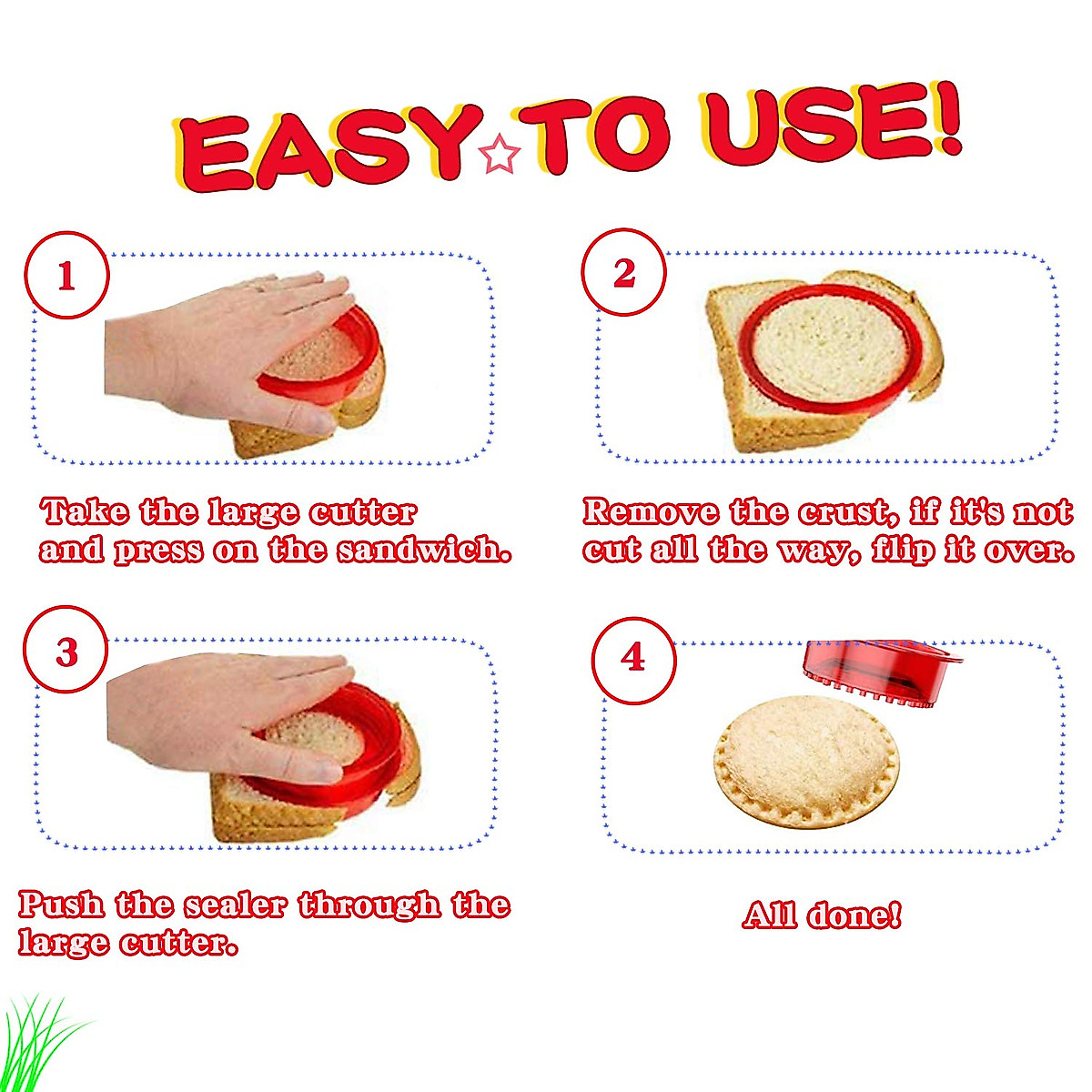 EASY TO USE!

1

Take the large cutter and press on the sandwich.

2

Remove the crust, if it's not cut all the way, flip it over.

3

Push the sealer through the large cutter.

4

All done!