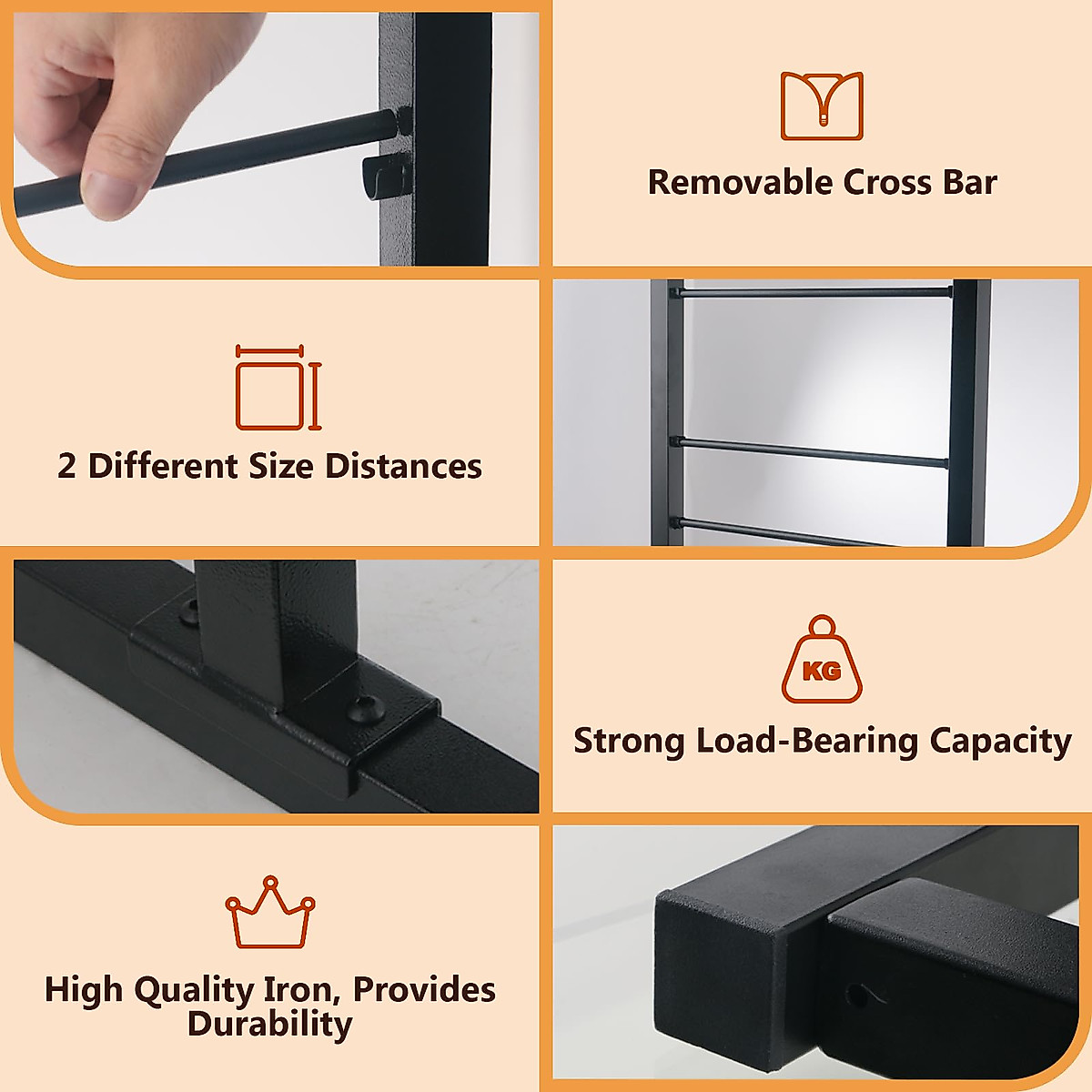 Removable Cross Bar

2 Different Size Distances

KG

Strong Load-Bearing Capacity

High Quality Iron, Provides Durability