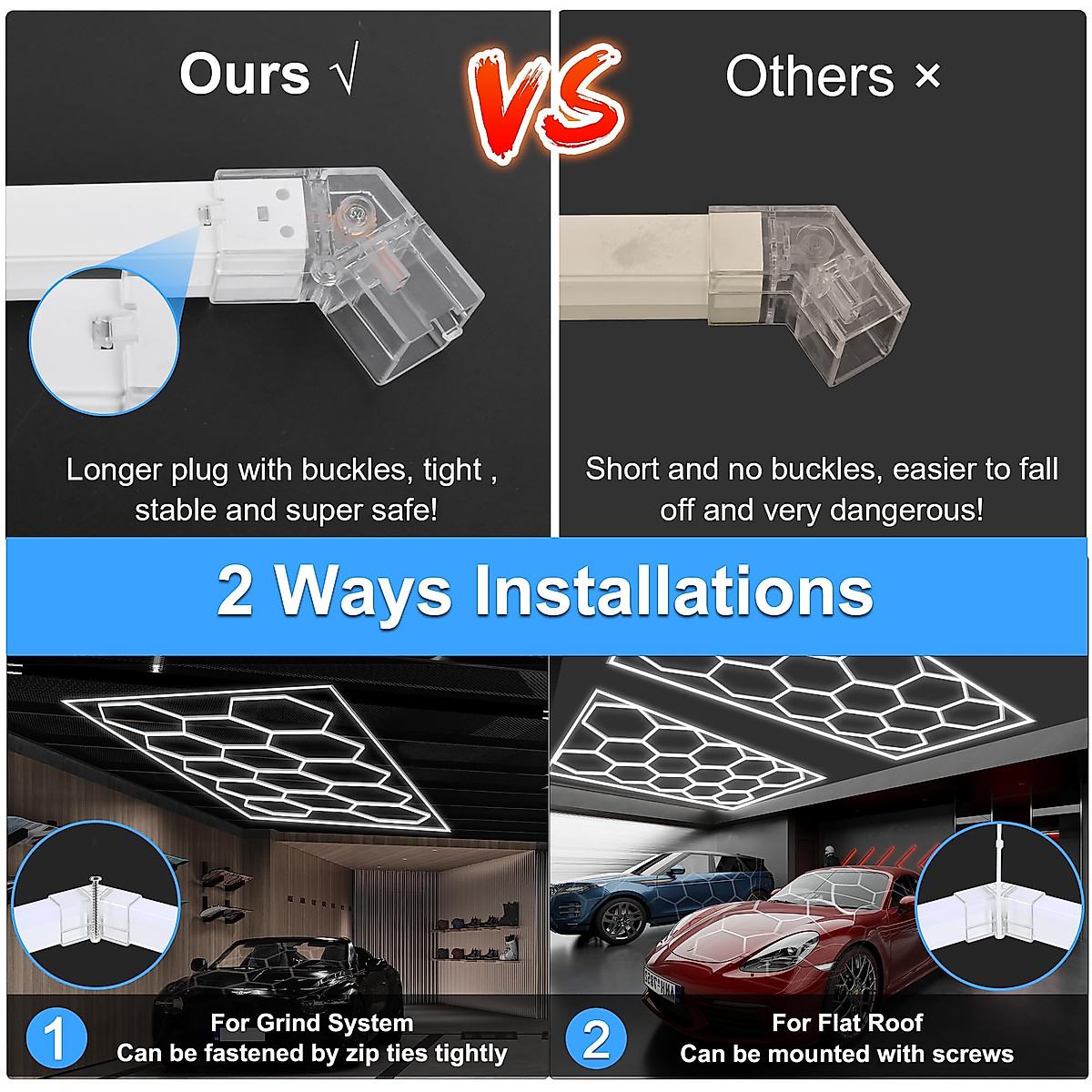 Ours √

VS

Others ×

Longer plug with buckles, tight , stable and super safe!

Short and no buckles, easier to fall off and very dangerous!

2 Ways Installations

1

For Grind System
Can be fastened by zip ties tightly

2

For Flat Roof
Can be mounted with screws