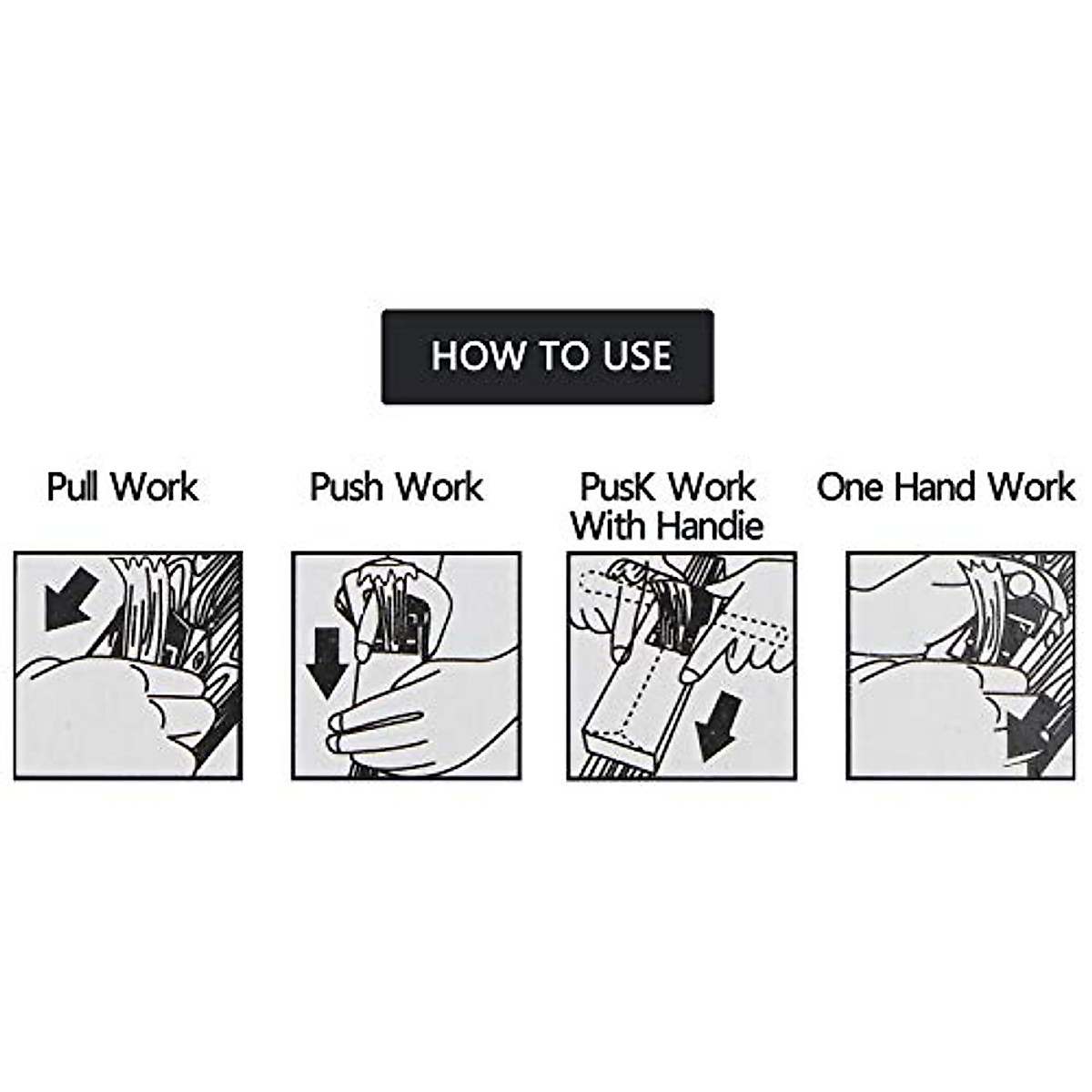 HOW TO USE

Pull Work

Push Work

PusK Work With Handie

One Hand Work