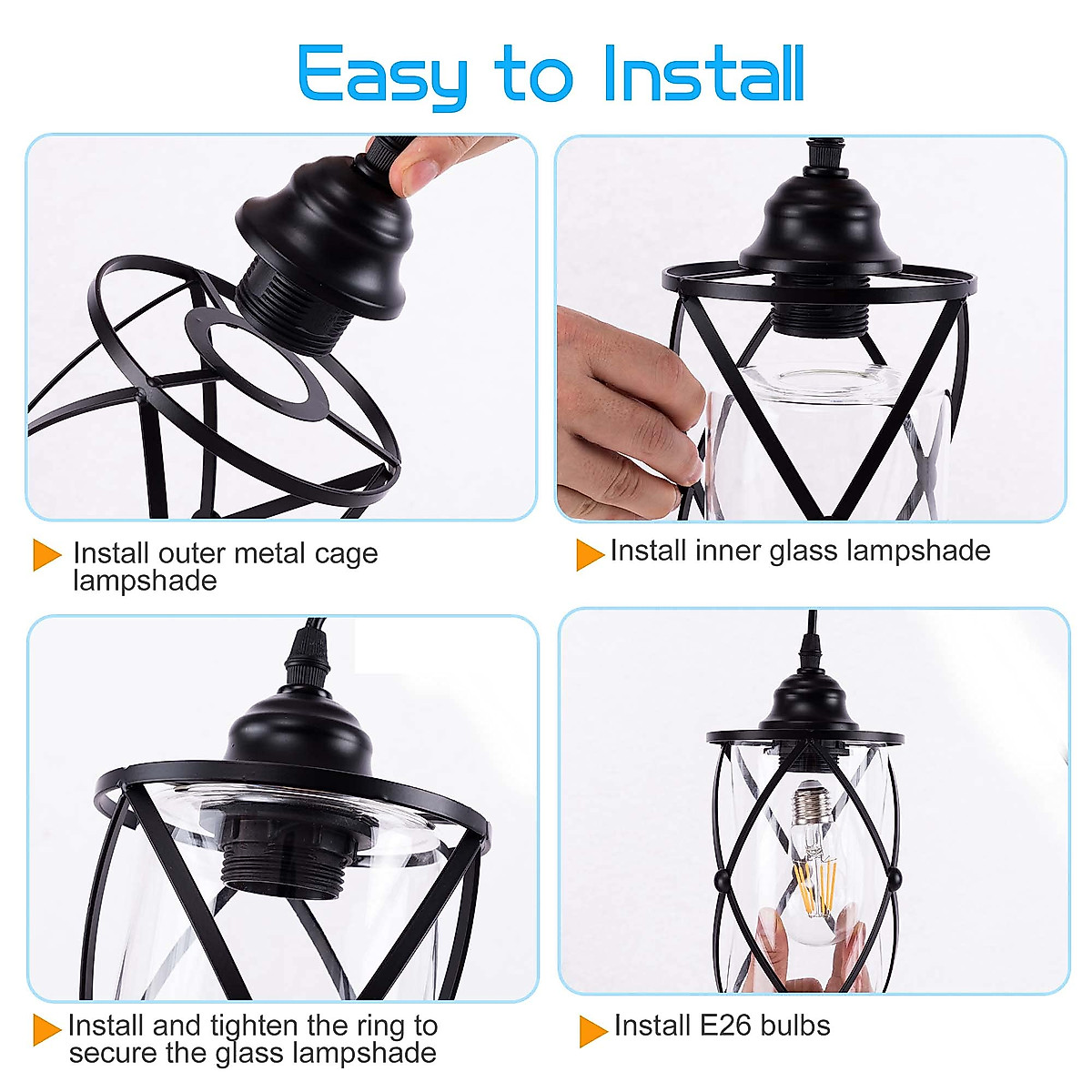 Easy to Install

Install outer metal cage lampshade

Install inner glass lampshade

Install and tighten the ring to secure the glass lampshade

Install E26 bulbs