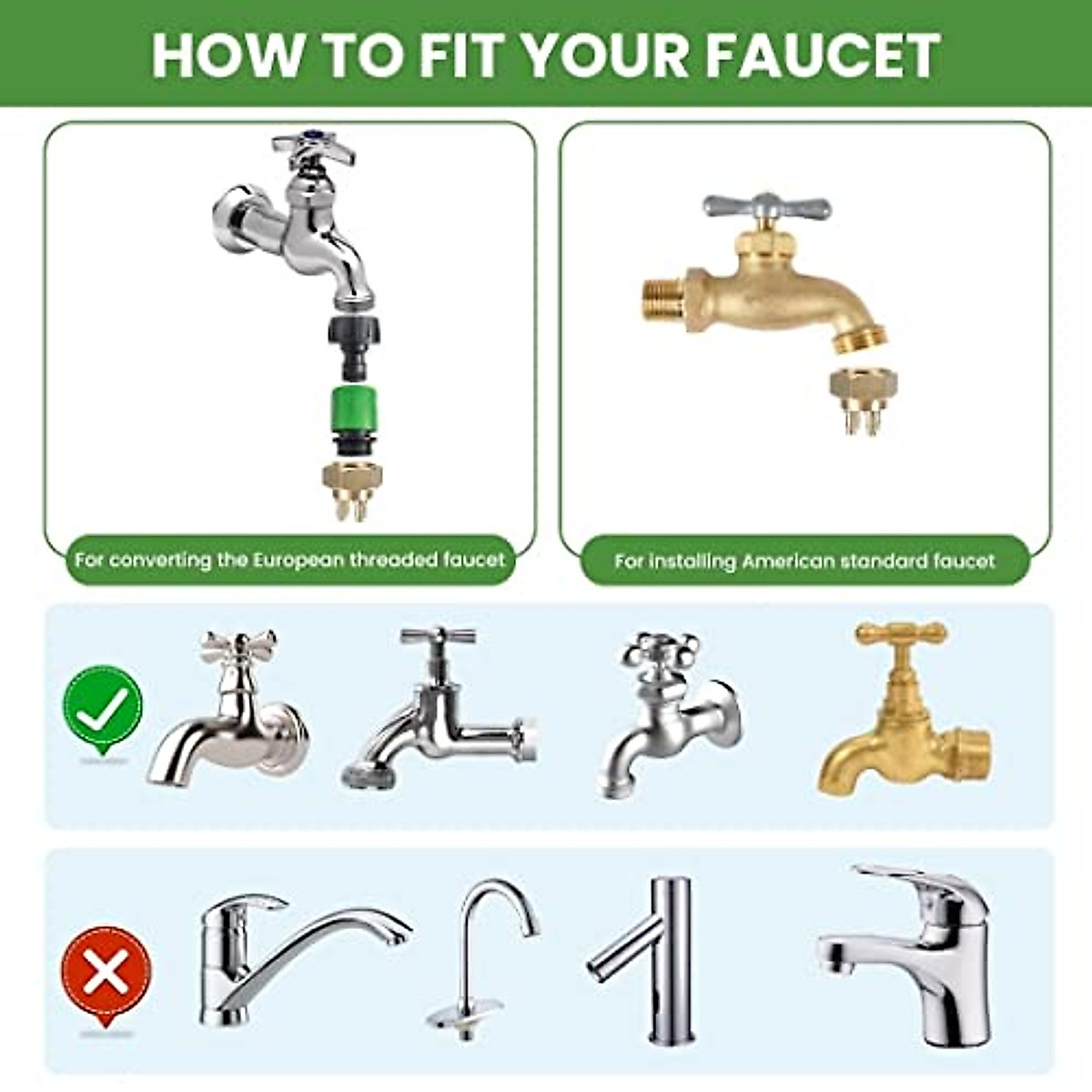 HOW TO FIT YOUR FAUCET

For converting the European threaded faucet

For installing American standard faucet