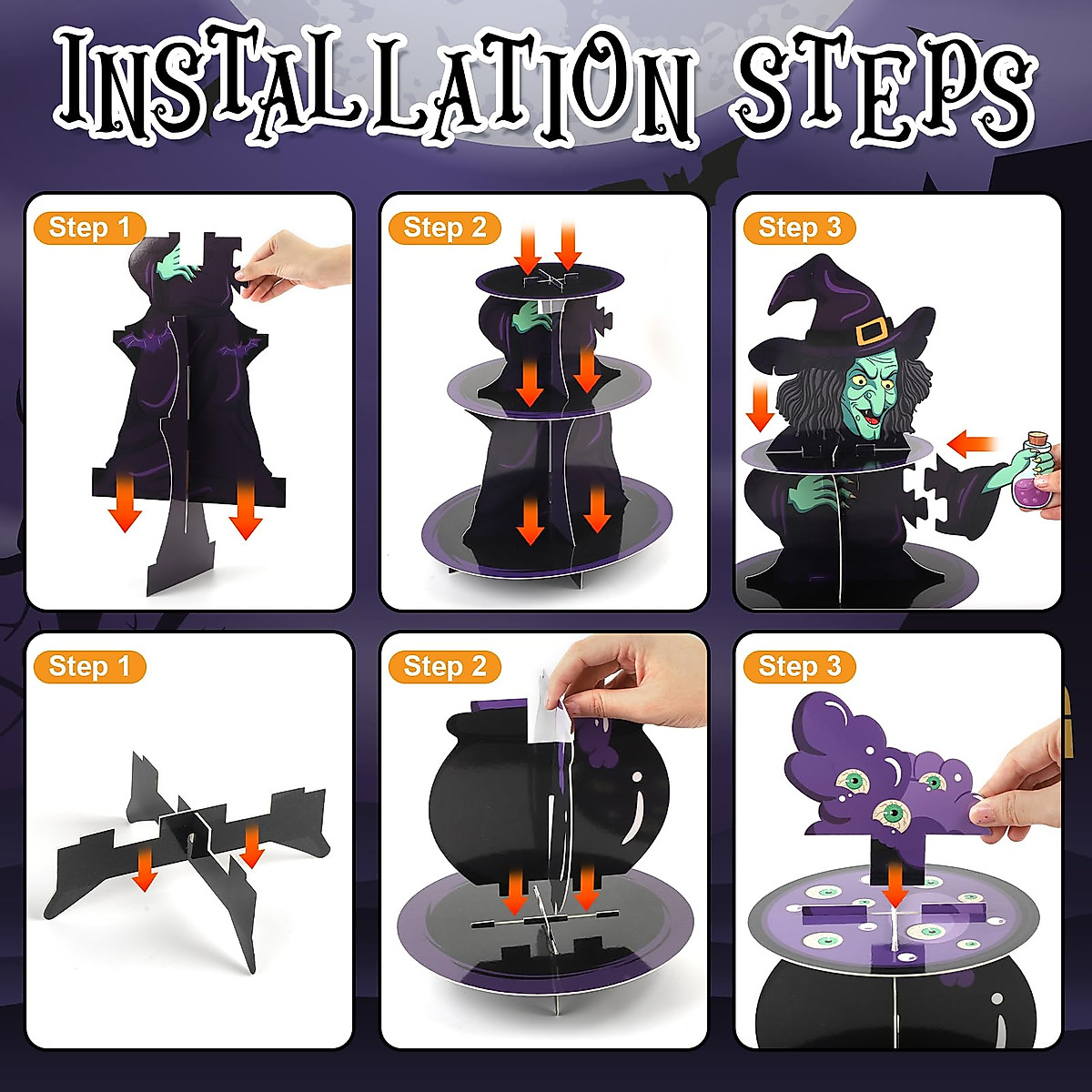 INSTALLATION STEPS

Step 1

Step 2

Step 3

Step 1

Step 2

Step 3