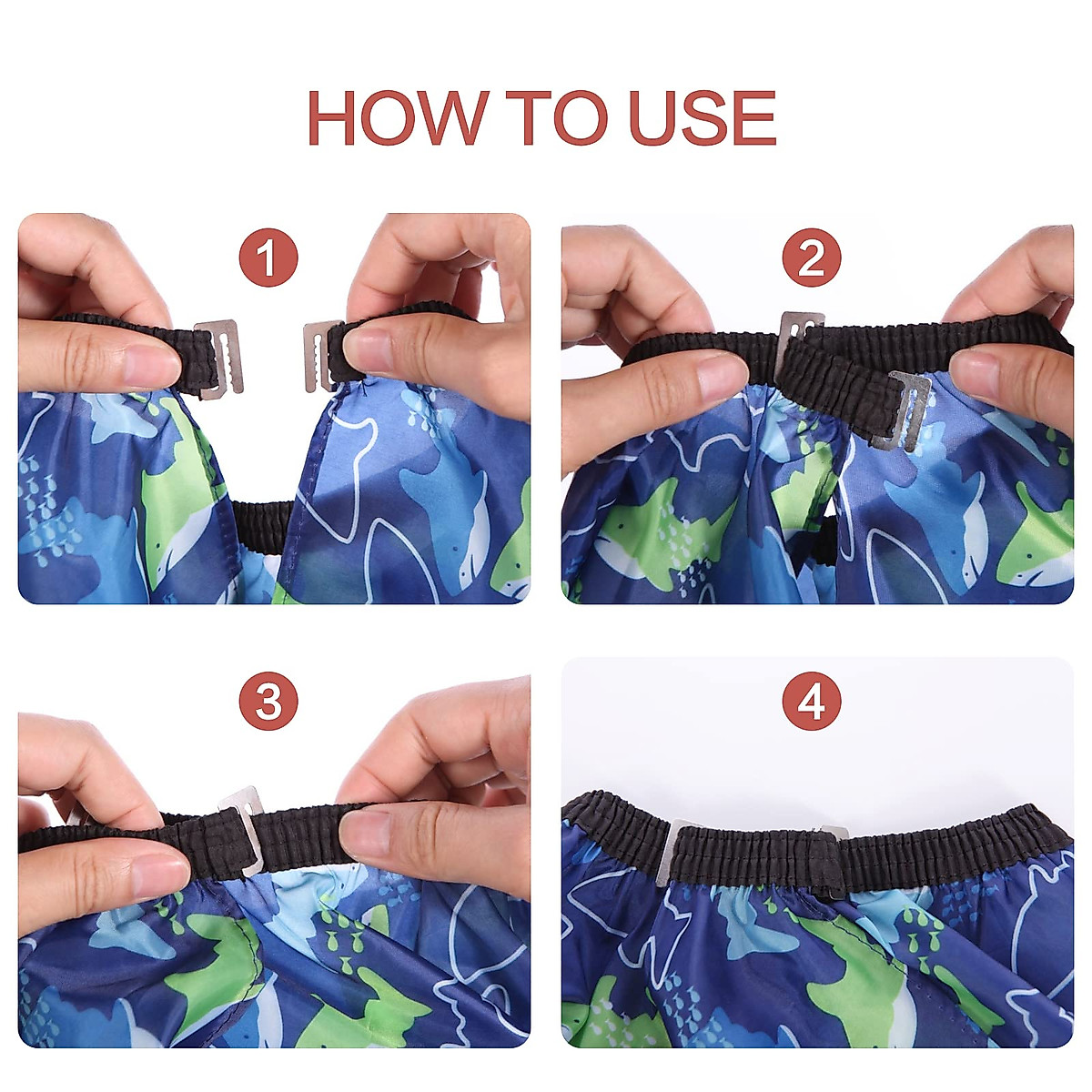 HOW TO USE

1

2

3

4