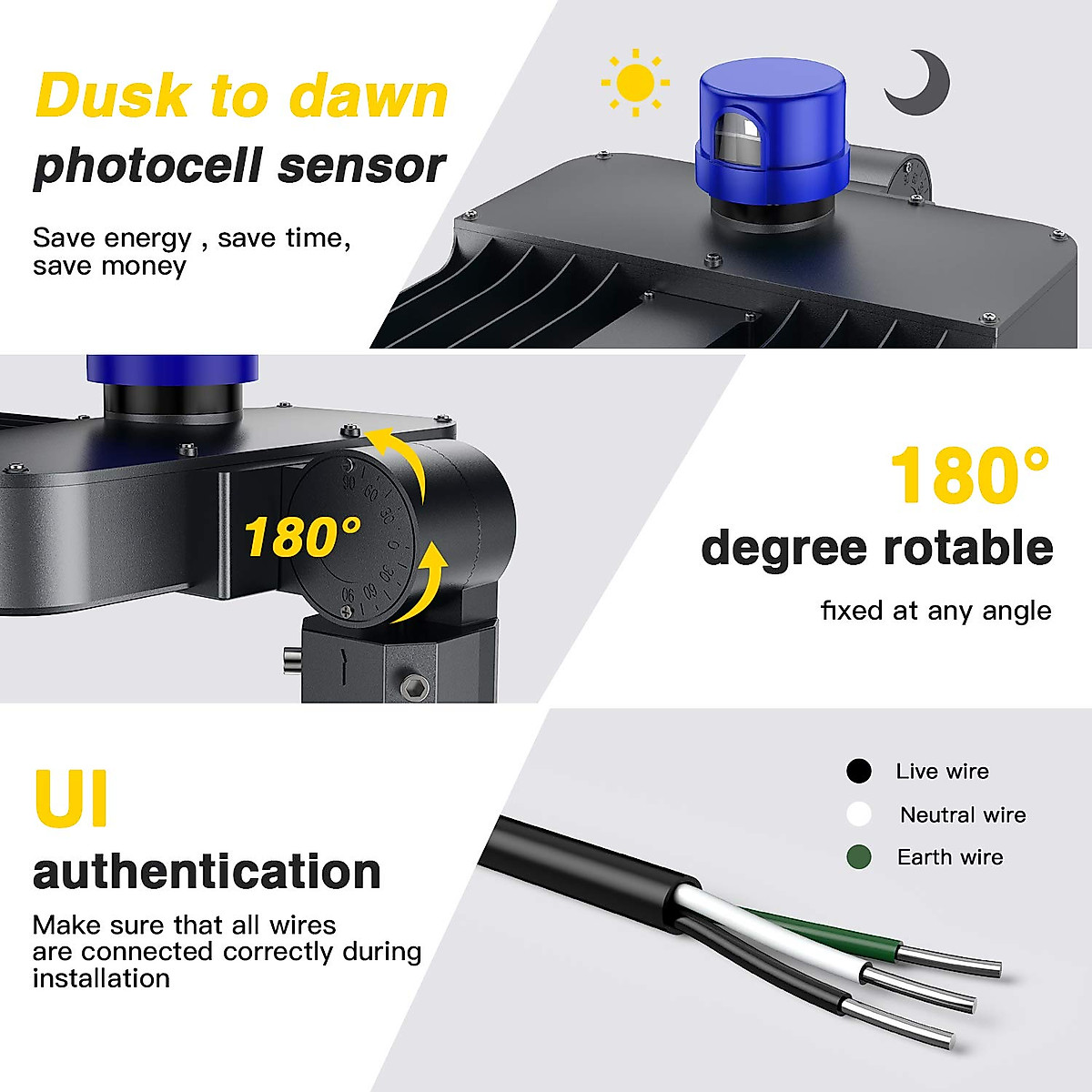 Dusk to dawn
photocell sensor

Save energy , save time, save money

180°

90 60 30 0 30 60 90

180°
degree rotable

fixed at any angle

UI
authentication

Make sure that all wires are connected correctly during installation

Live wire
Neutral wire
Earth wire