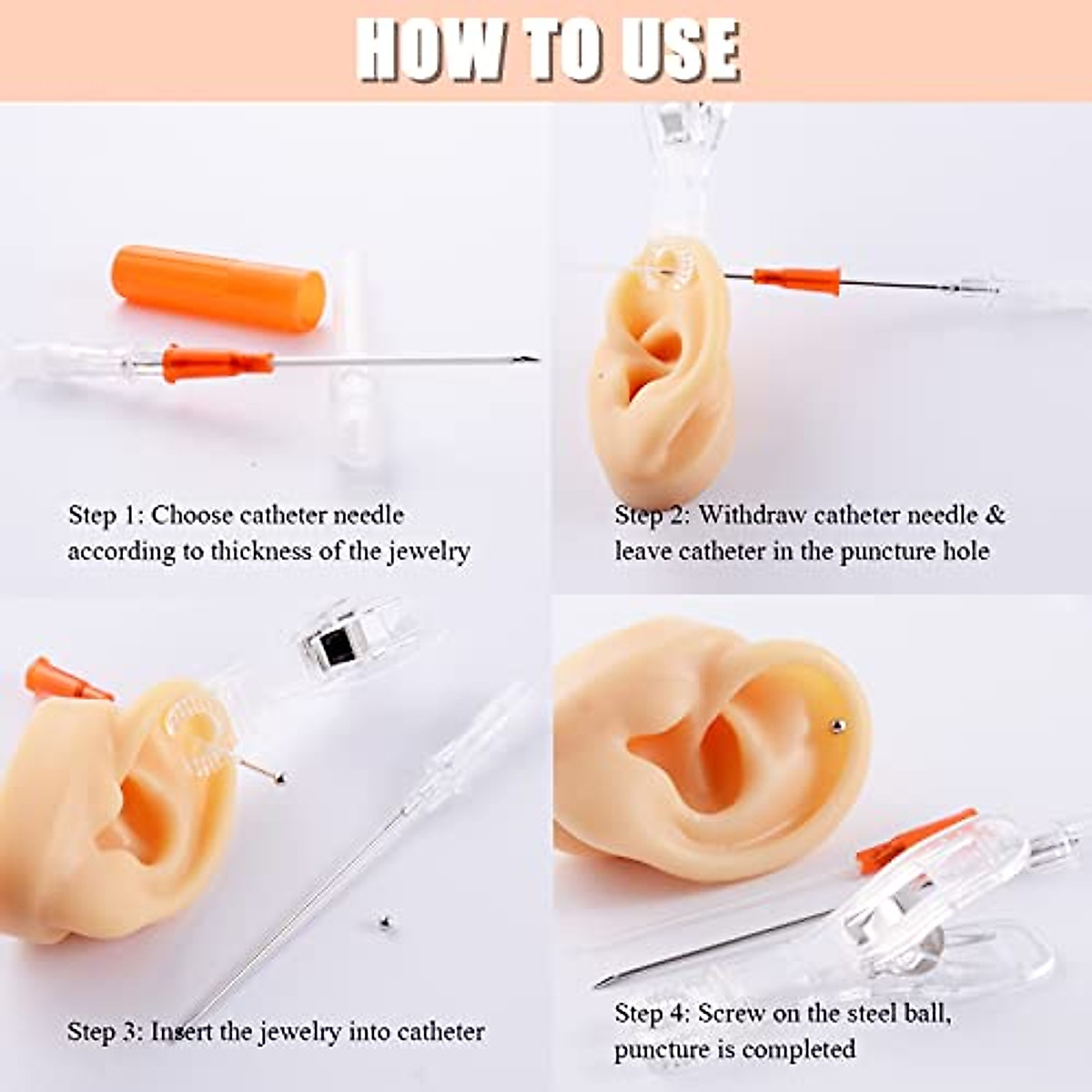 HOW TO USE

Step 1: Choose catheter needle according to thickness of the jewelry

Step 2: Withdraw catheter needle & leave catheter in the puncture hole

Step 3: Insert the jewelry into catheter

Step 4: Screw on the steel ball, puncture is completed