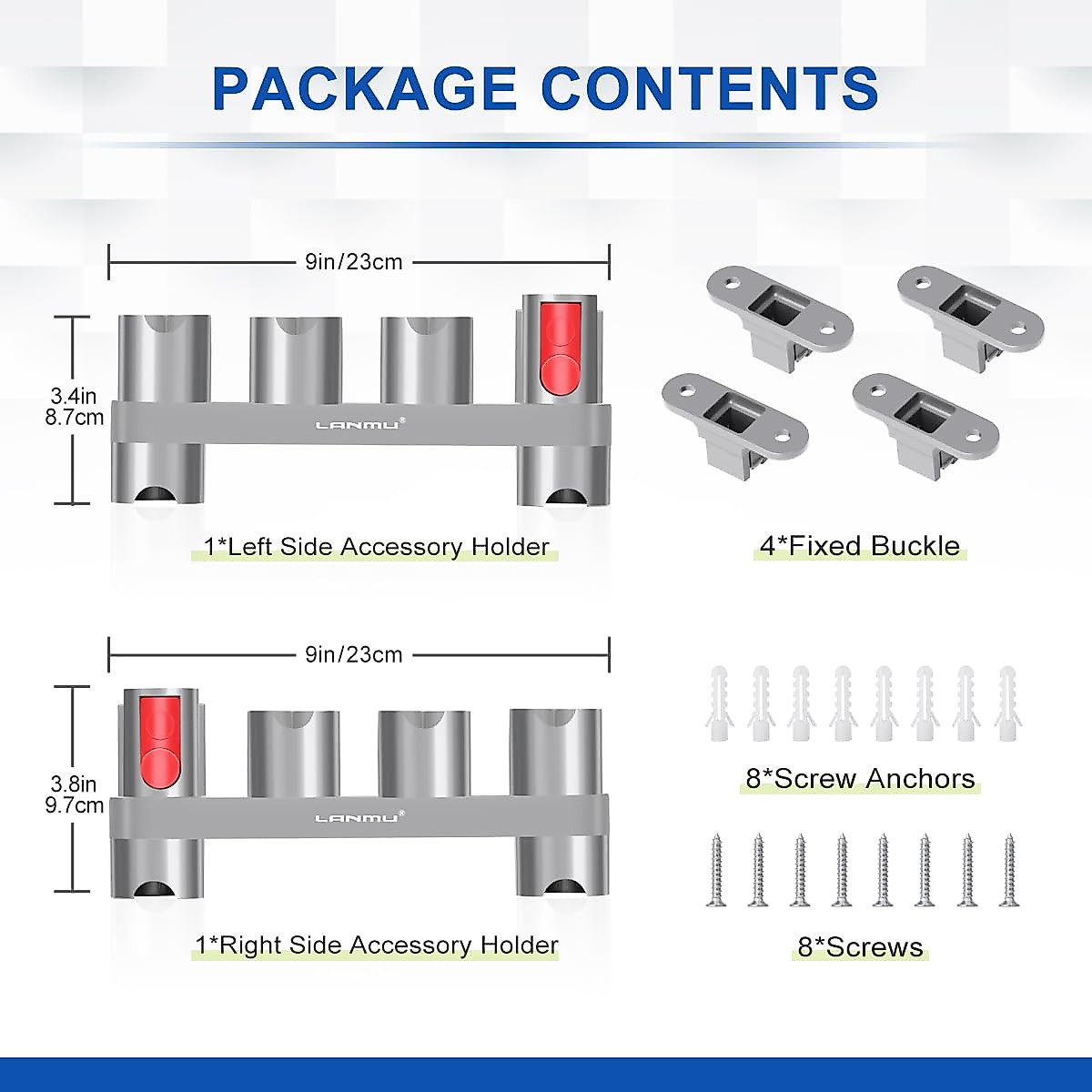 PACKAGE CONTENTS

9in/23cm

3.4in
8.7cm

LANMU®

1*Left Side Accessory Holder

4*Fixed Buckle

9in/23cm

3.8in
9.7cm

LANMU®

1*Right Side Accessory Holder

8*Screw Anchors

8*Screws