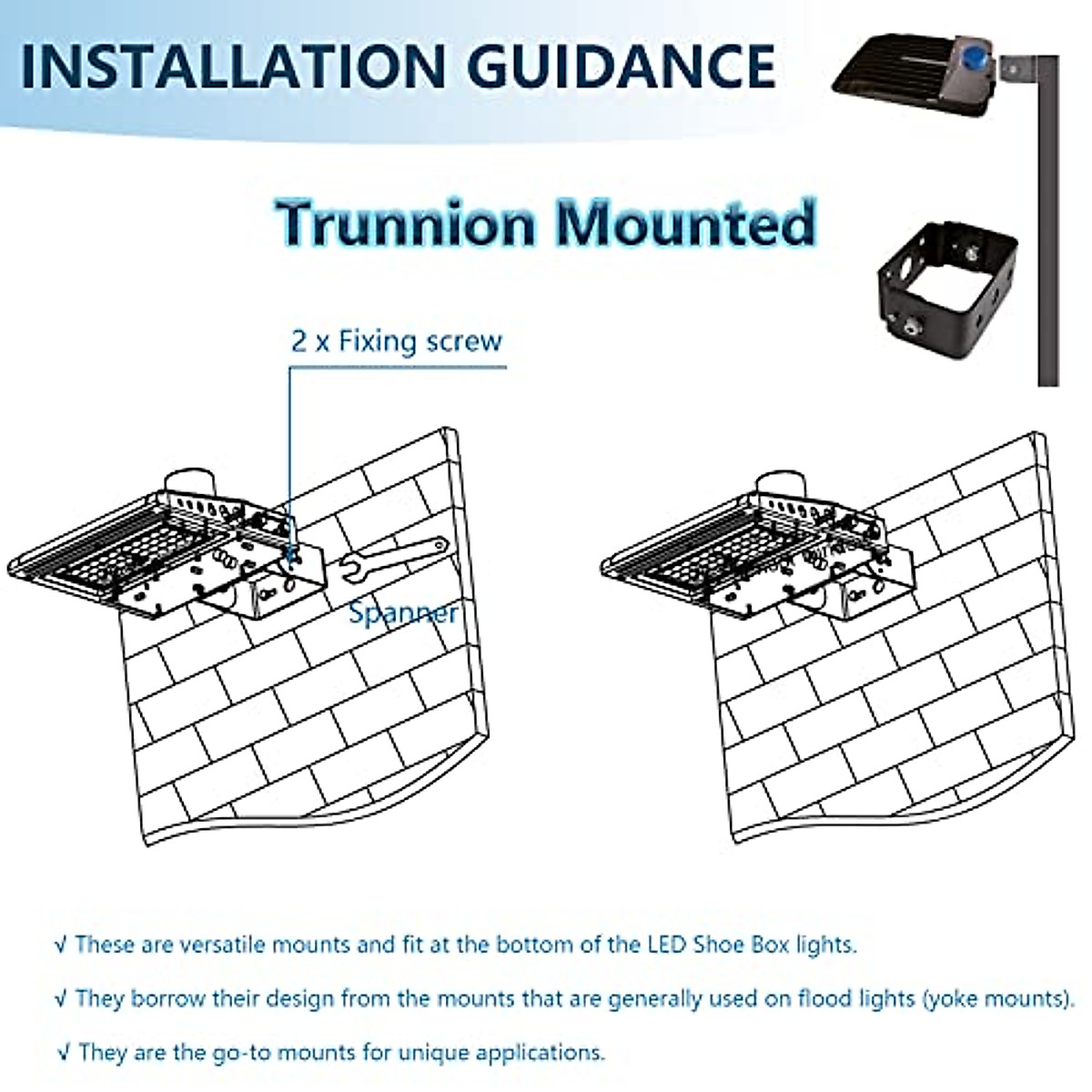 INSTALLATION GUIDANCE

Trunnion Mounted

2 x Fixing screw

Spanner

√ These are versatile mounts and fit at the bottom of the LED Shoe Box lights.

√ They borrow their design from the mounts that are generally used on flood lights (yoke mounts).

√ They are the go-to mounts for unique applications.