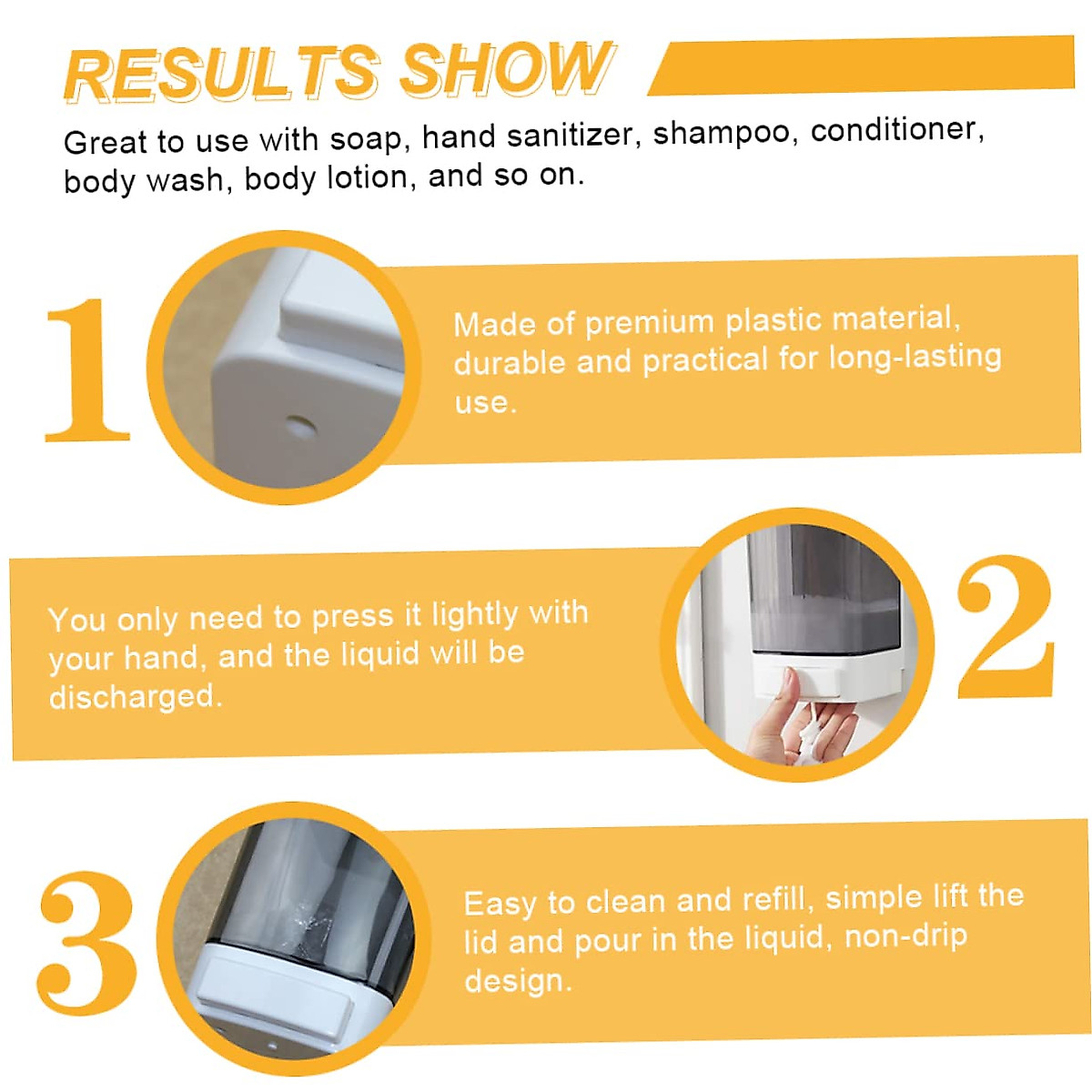 RESULTS SHOW

Great to use with soap, hand sanitizer, shampoo, conditioner, body wash, body lotion, and so on.

1

Made of premium plastic material, durable and practical for long-lasting use.

You only need to press it lightly with your hand, and the liquid will be discharged.

2

3

Easy to clean and refill, simple lift the lid and pour in the liquid, non-drip design.