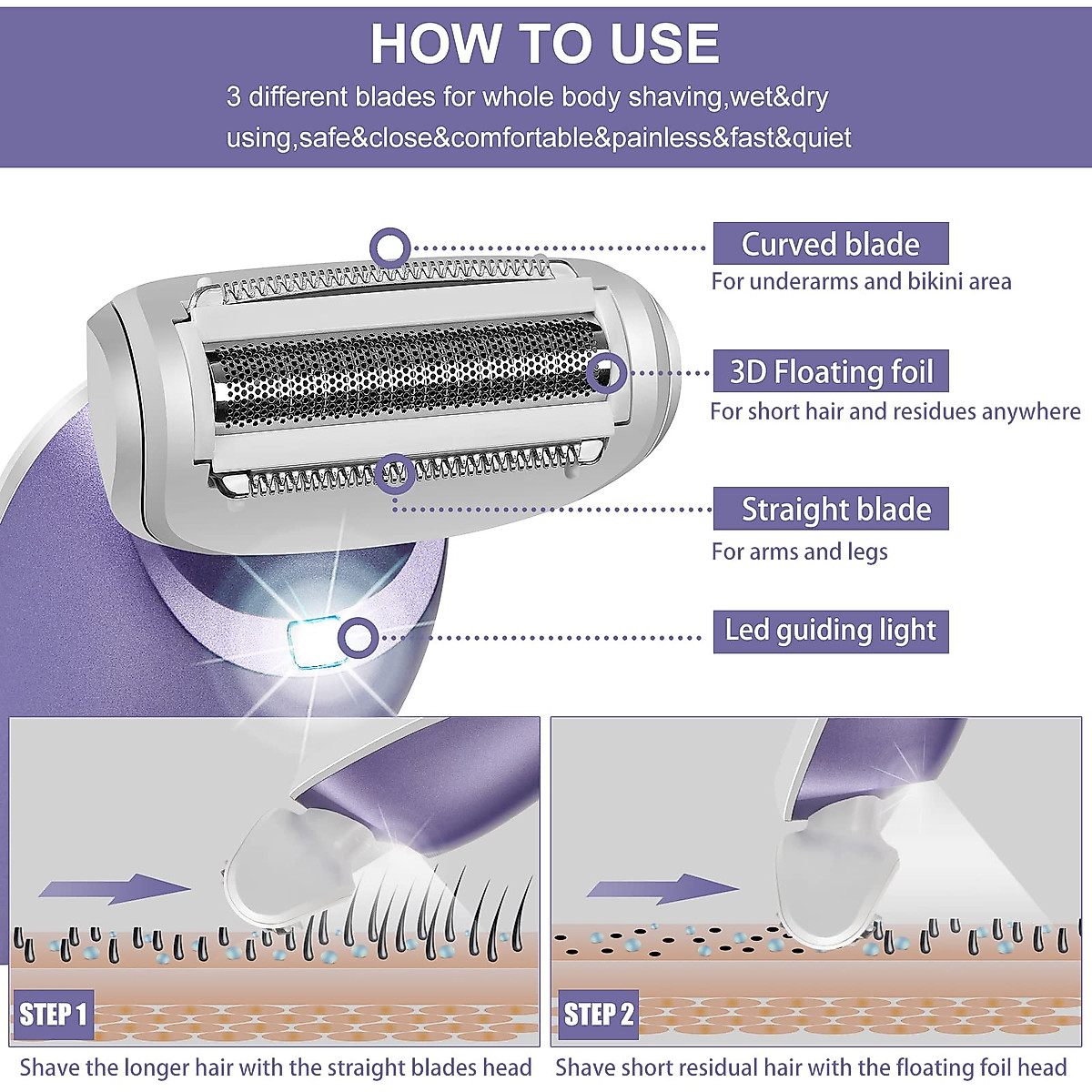 HOW TO USE

3 different blades for whole body shaving,wet&dry using,safe&close&comfortable&painless&fast&quiet

Curved blade
For underarms and bikini area

3D Floating foil
For short hair and residues anywhere

Straight blade
For arms and legs

Led guiding light

STEP 1
Shave the longer hair with the straight blades head

STEP 2
Shave short residual hair with the floating foil head