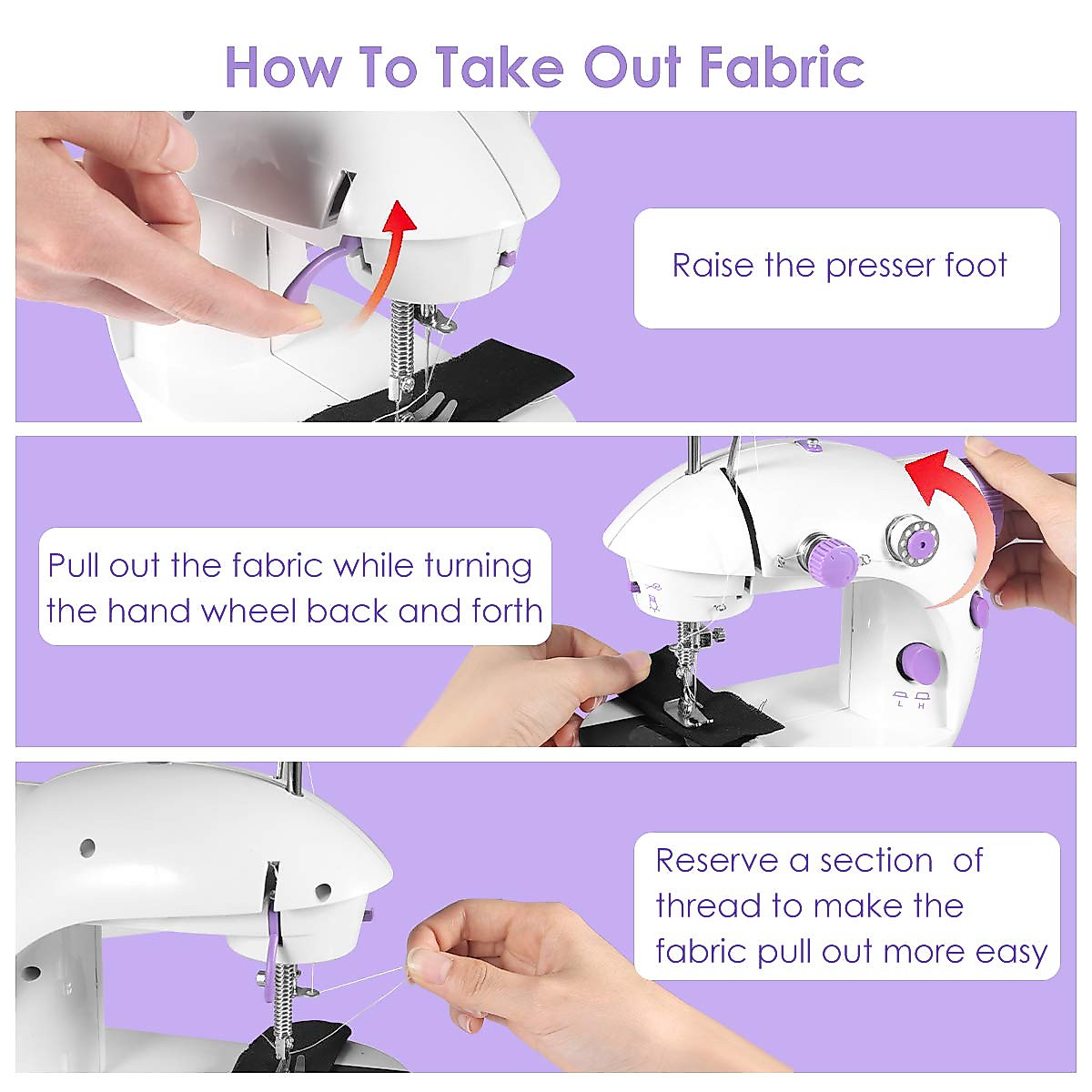 How To Take Out Fabric

Raise the presser foot

Pull out the fabric while turning the hand wheel back and forth

L H

Reserve a section of thread to make the fabric pull out more easy