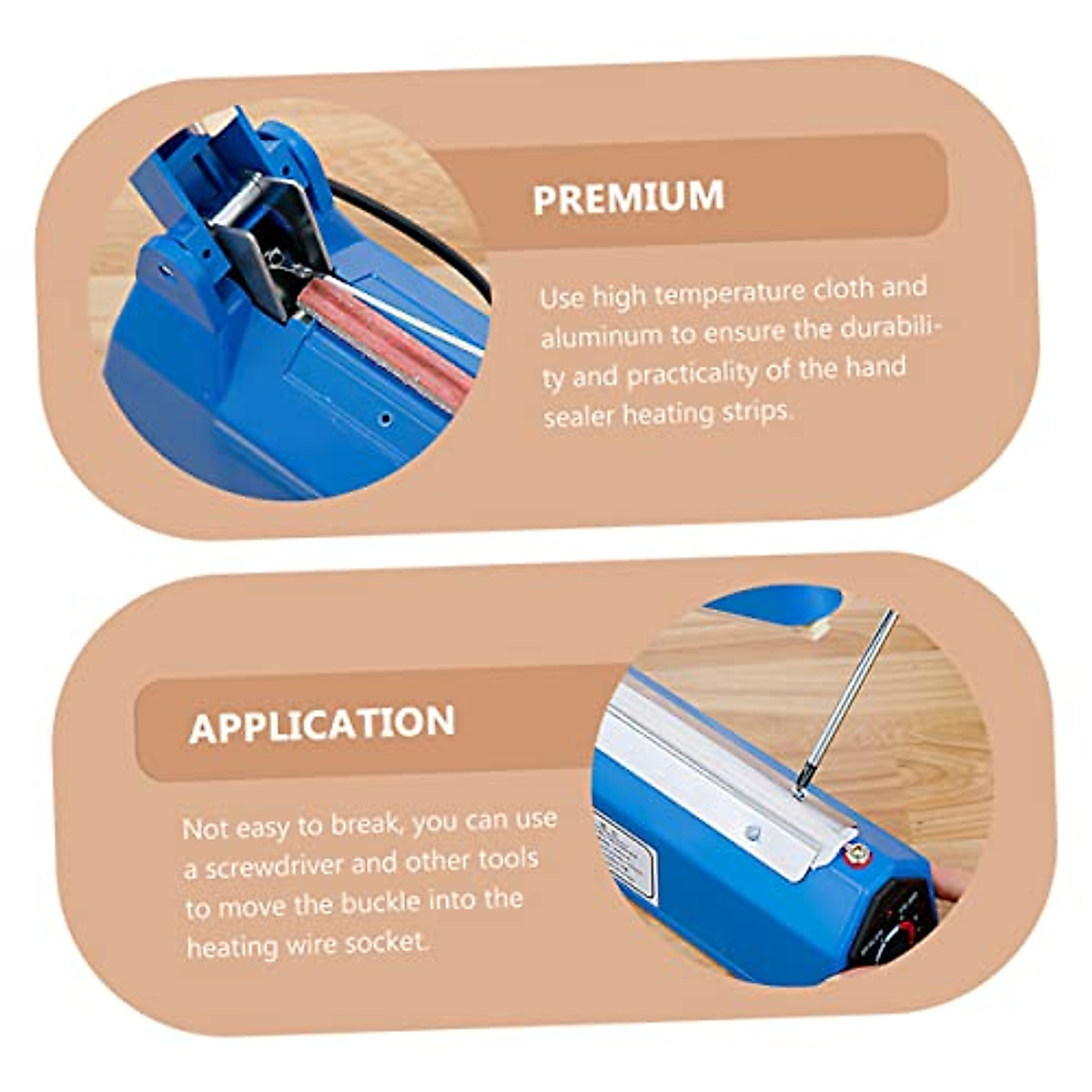 PREMIUM

Use high temperature cloth and aluminum to ensure the durability and practicality of the hand sealer heating strips.

APPLICATION

Not easy to break, you can use a screwdriver and other tools to move the buckle into the heating wire socket.