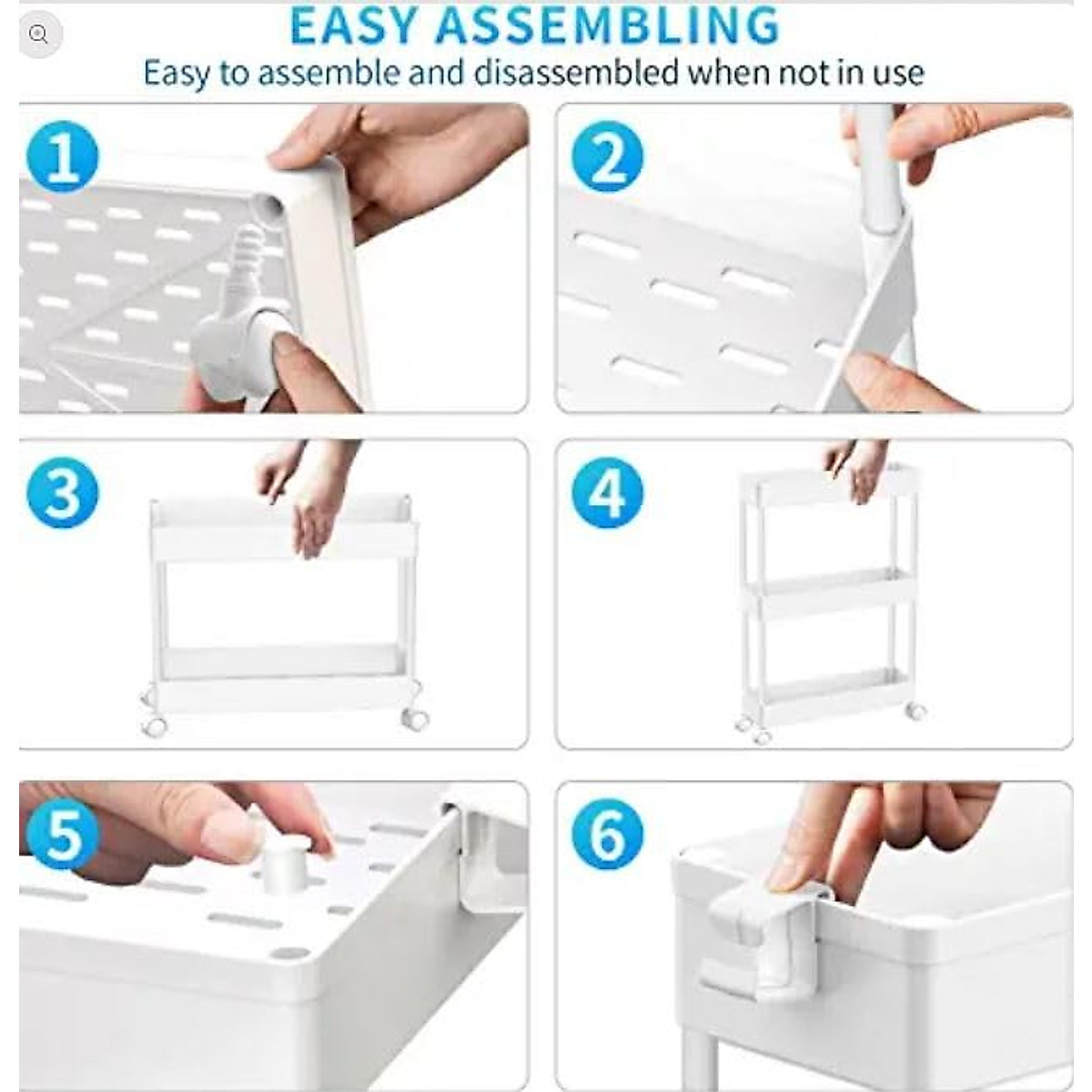 EASY ASSEMBLING
Easy to assemble and disassembled when not in use

1

2

3

4

5

6