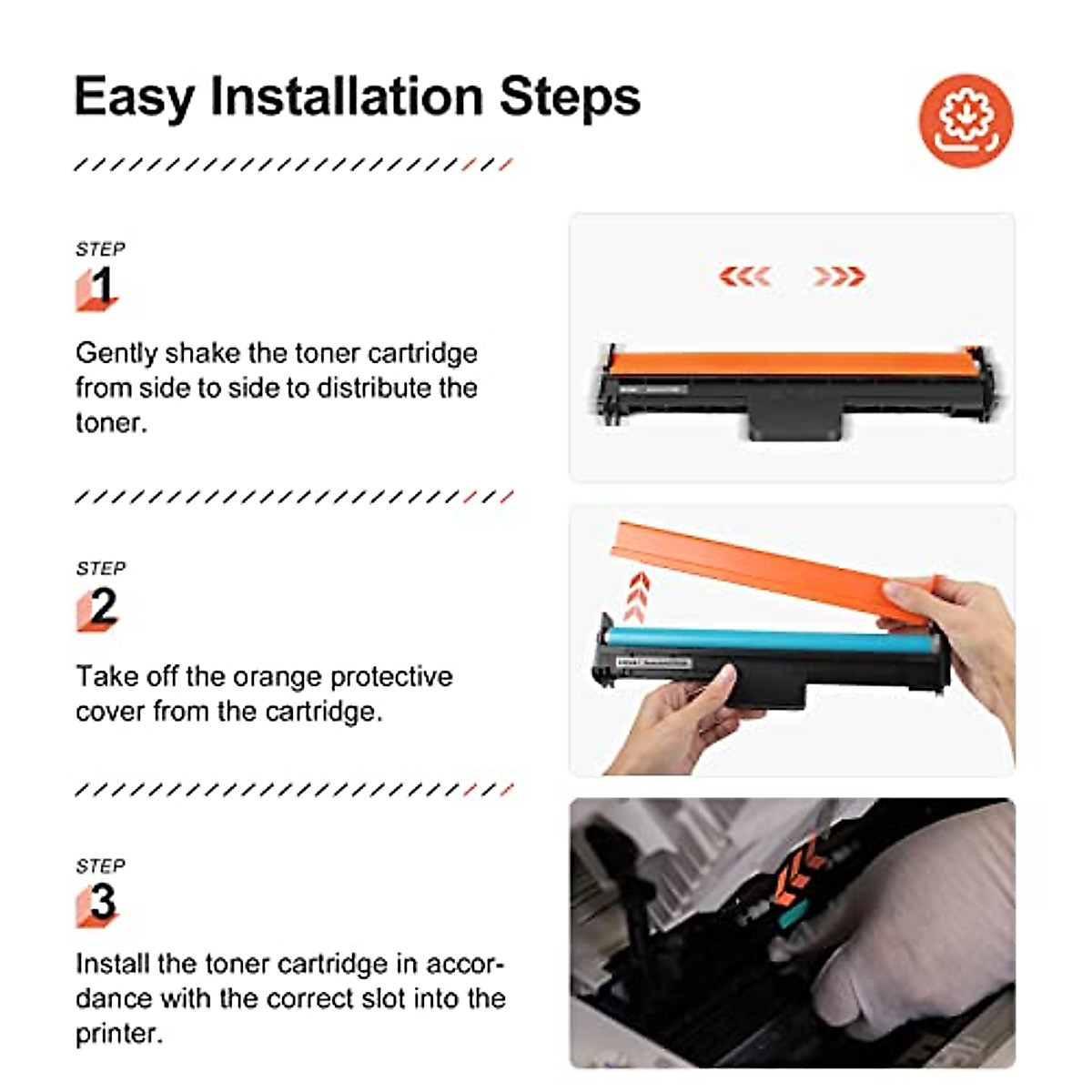 Easy Installation Steps

STEP
1

Gently shake the toner cartridge from side to side to distribute the toner.

STEP
2

Take off the orange protective cover from the cartridge.

STEP
3

Install the toner cartridge in accordance with the correct slot into the printer.