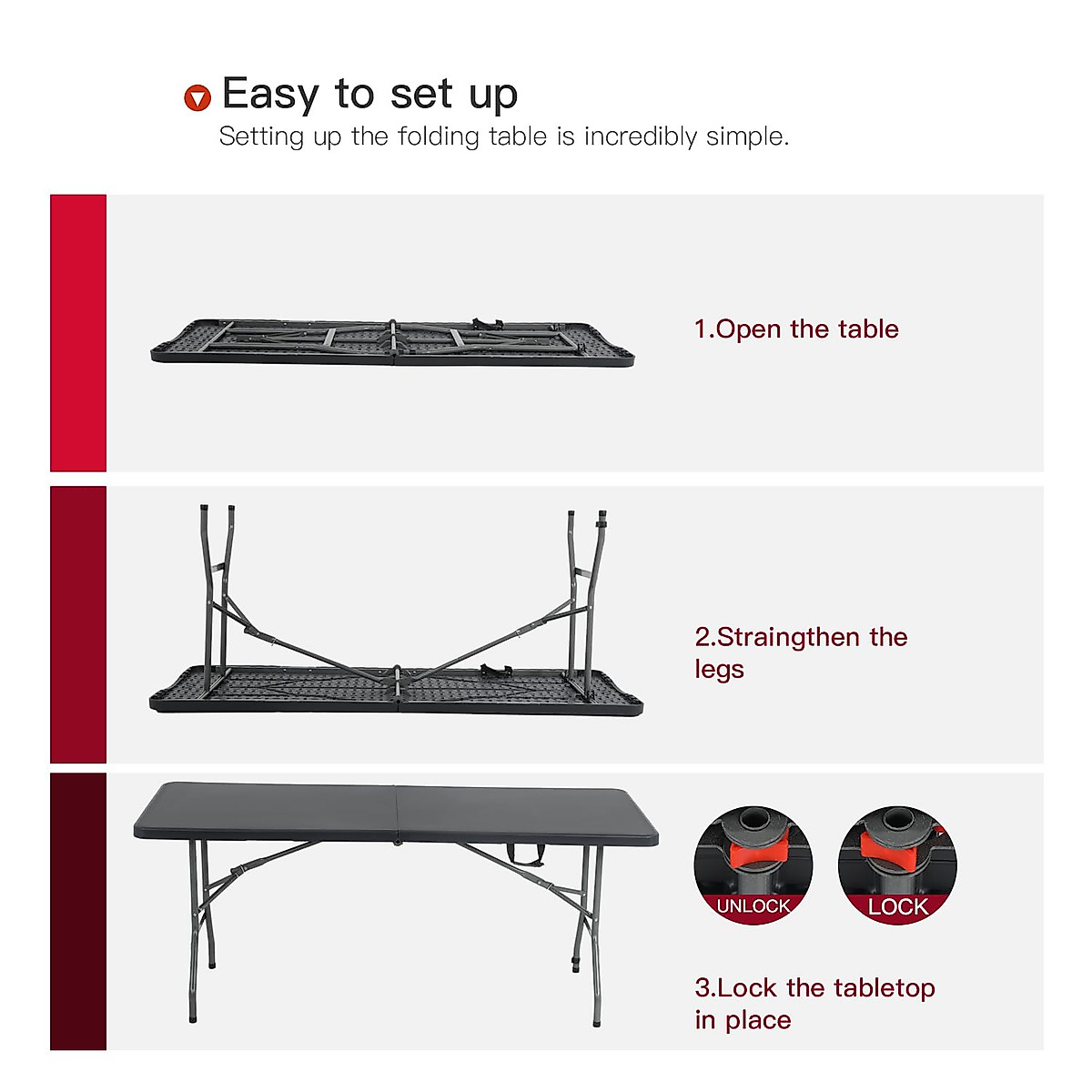 Easy to set up
Setting up the folding table is incredibly simple.

1.Open the table

2.Straingthen the legs

UNLOCK

LOCK

3.Lock the tabletop in place