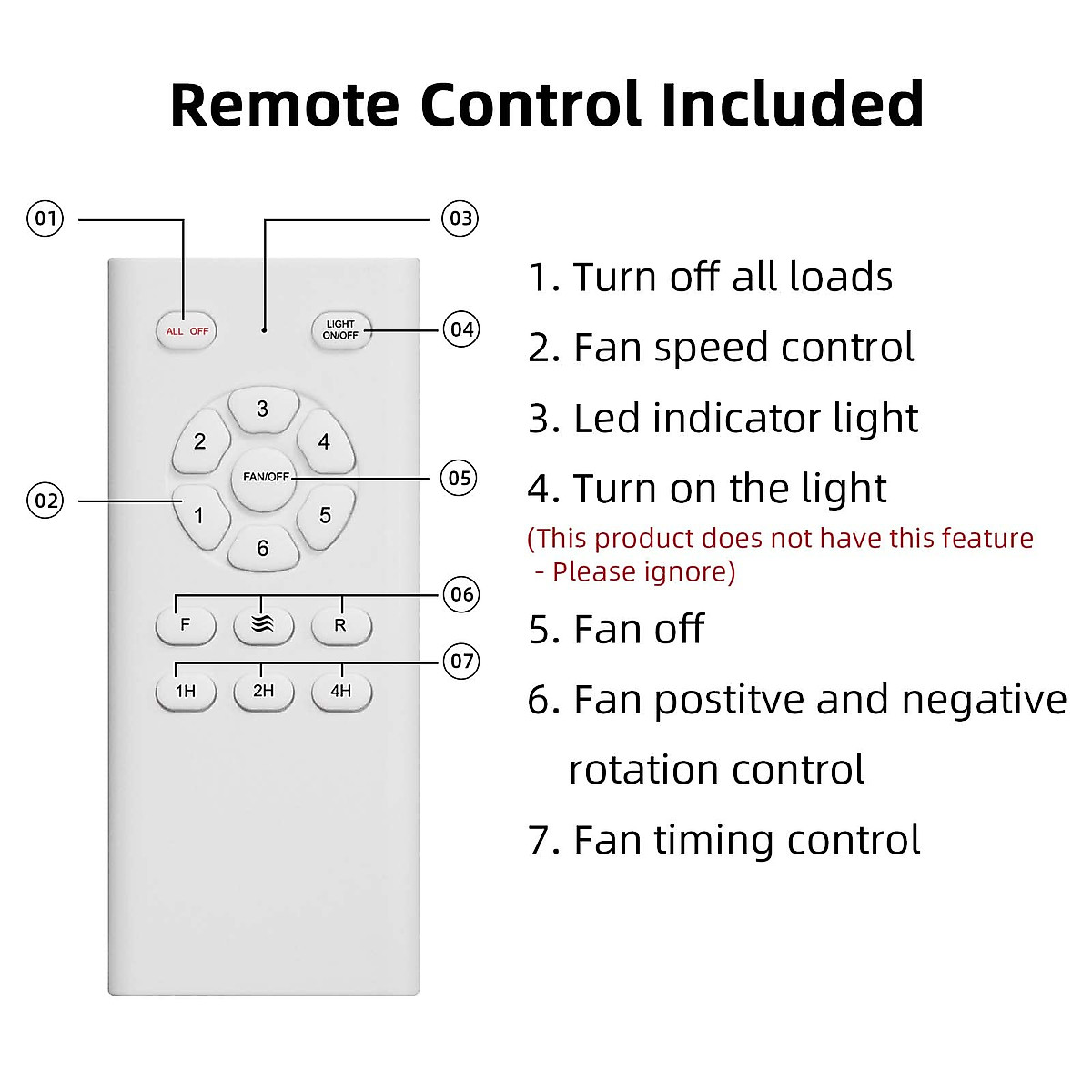 Remote Control Included

01

03

ALL OFF

LIGHT ON/OFF

04

3

2

4

FAN/OFF

05

02

1

5

6

06

F

R

07

1H

2H

4H

1. Turn off all loads

2. Fan speed control

3. Led indicator light

4. Turn on the light

(This product does not have this feature - Please ignore)

5. Fan off

6. Fan postitve and negative rotation control

7. Fan timing control