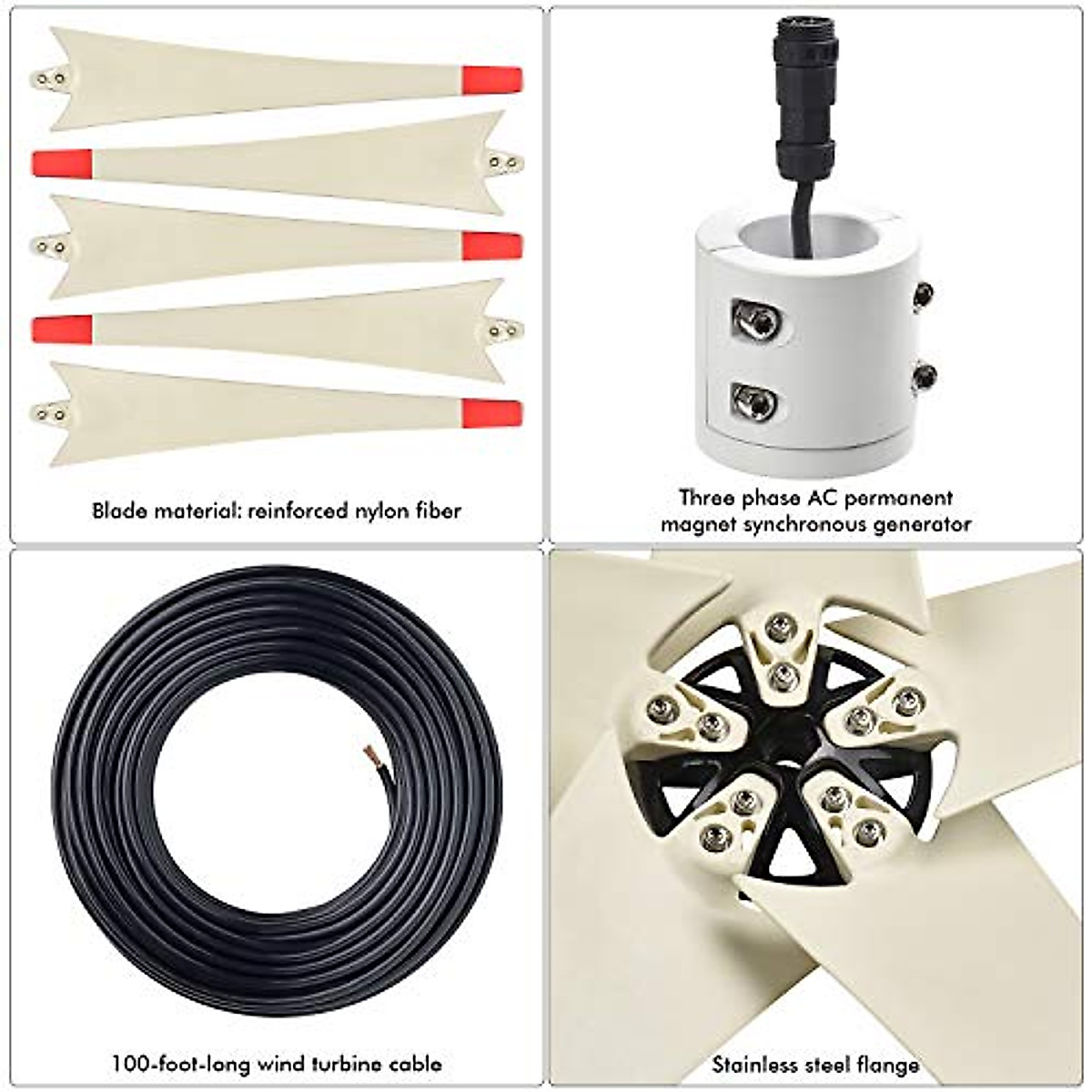 Blade material: reinforced nylon fiber

Three phase AC permanent magnet synchronous generator

100-foot-long wind turbine cable

Stainless steel flange