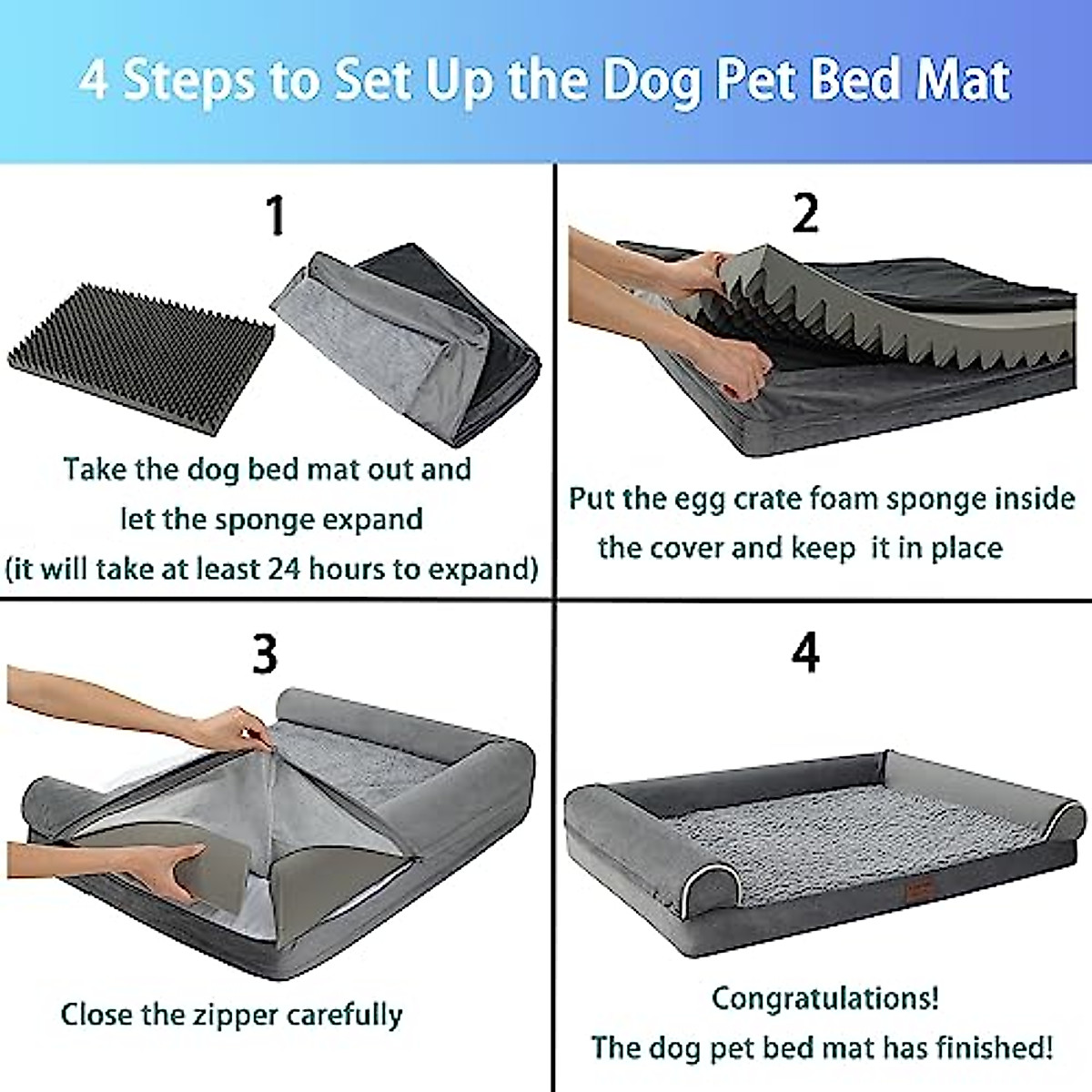 4 Steps to Set Up the Dog Pet Bed Mat

1

Take the dog bed mat out and let the sponge expand (it will take at least 24 hours to expand)

2

Put the egg crate foam sponge inside the cover and keep it in place

3

Close the zipper carefully

4

Congratulations! The dog pet bed mat has finished!