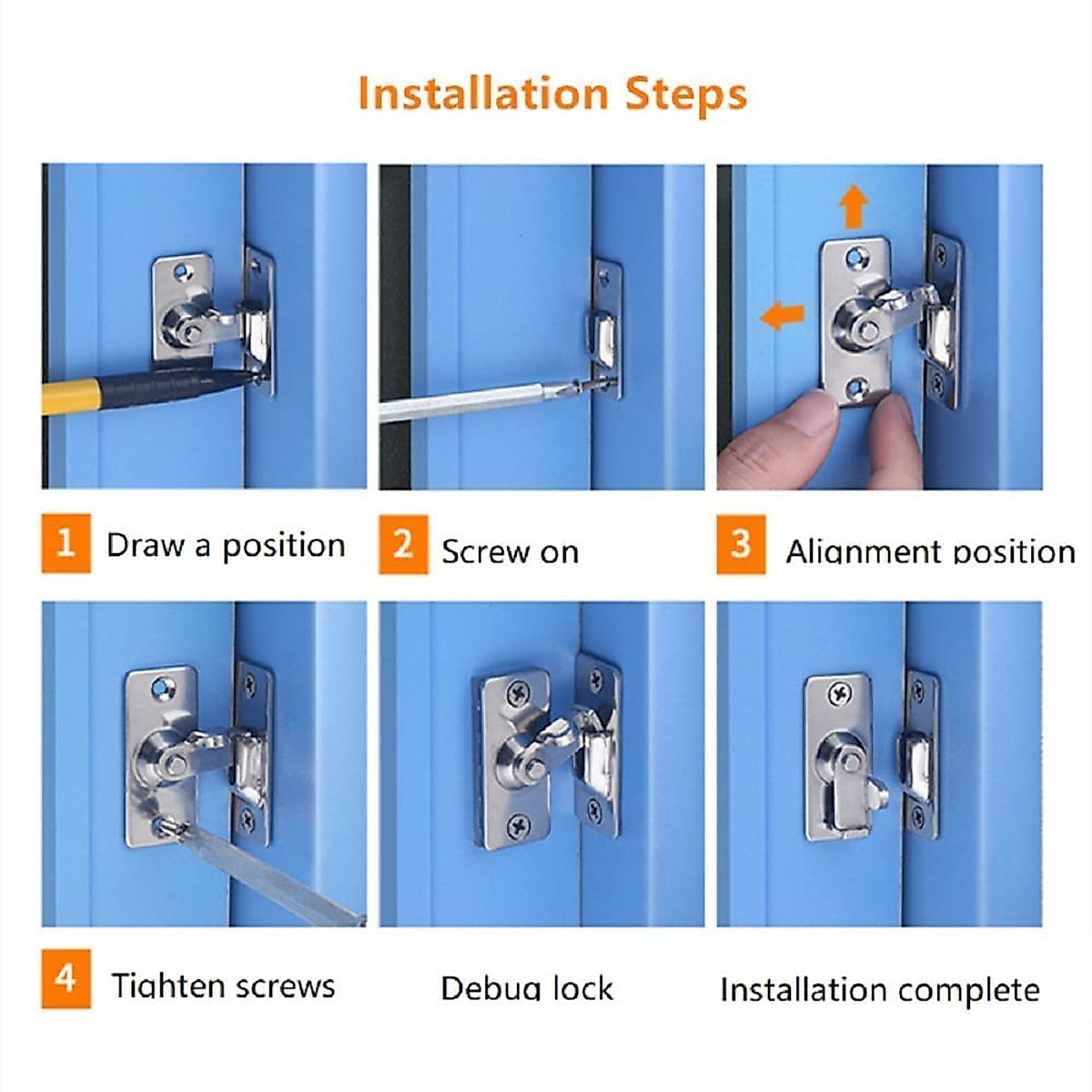 Installation Steps

1 Draw a position

2 Screw on

3 Alignment position

4 Tighten screws

Debug lock

Installation complete