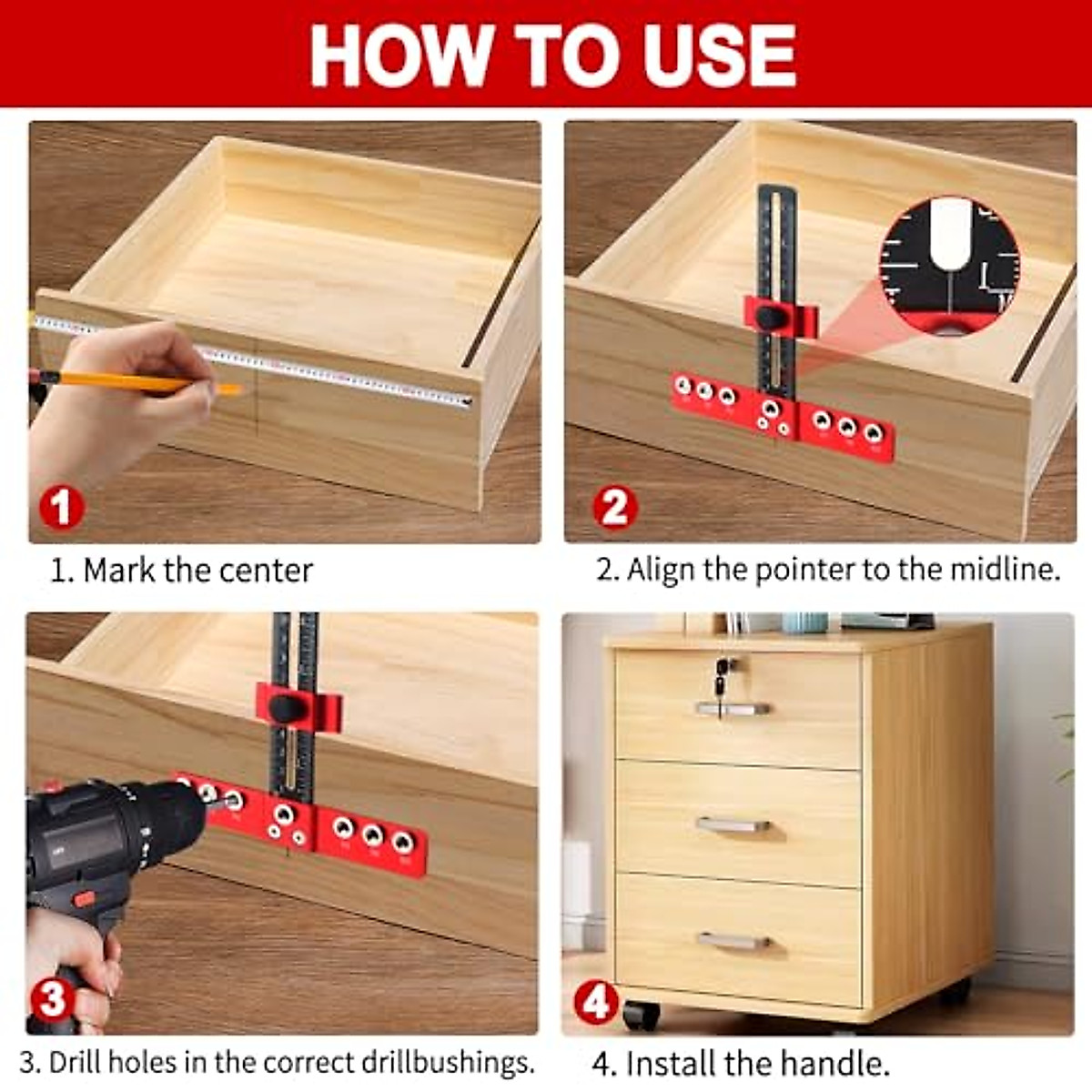 HOW TO USE

1

1. Mark the center

2

2. Align the pointer to the midline.

3

3. Drill holes in the correct drillbushings.

4

4. Install the handle.