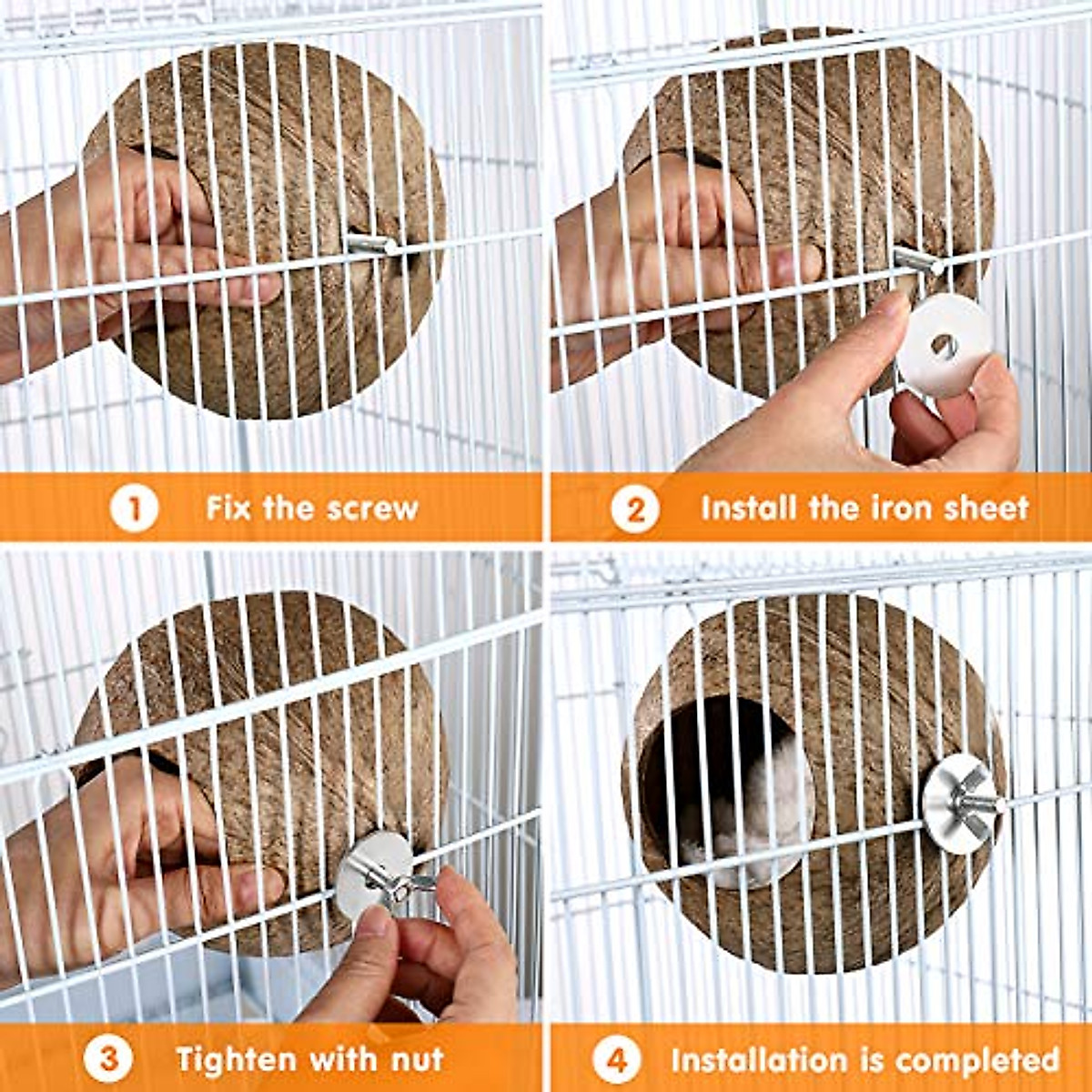 1 Fix the screw

2 Install the iron sheet

3 Tighten with nut

4 Installation is completed