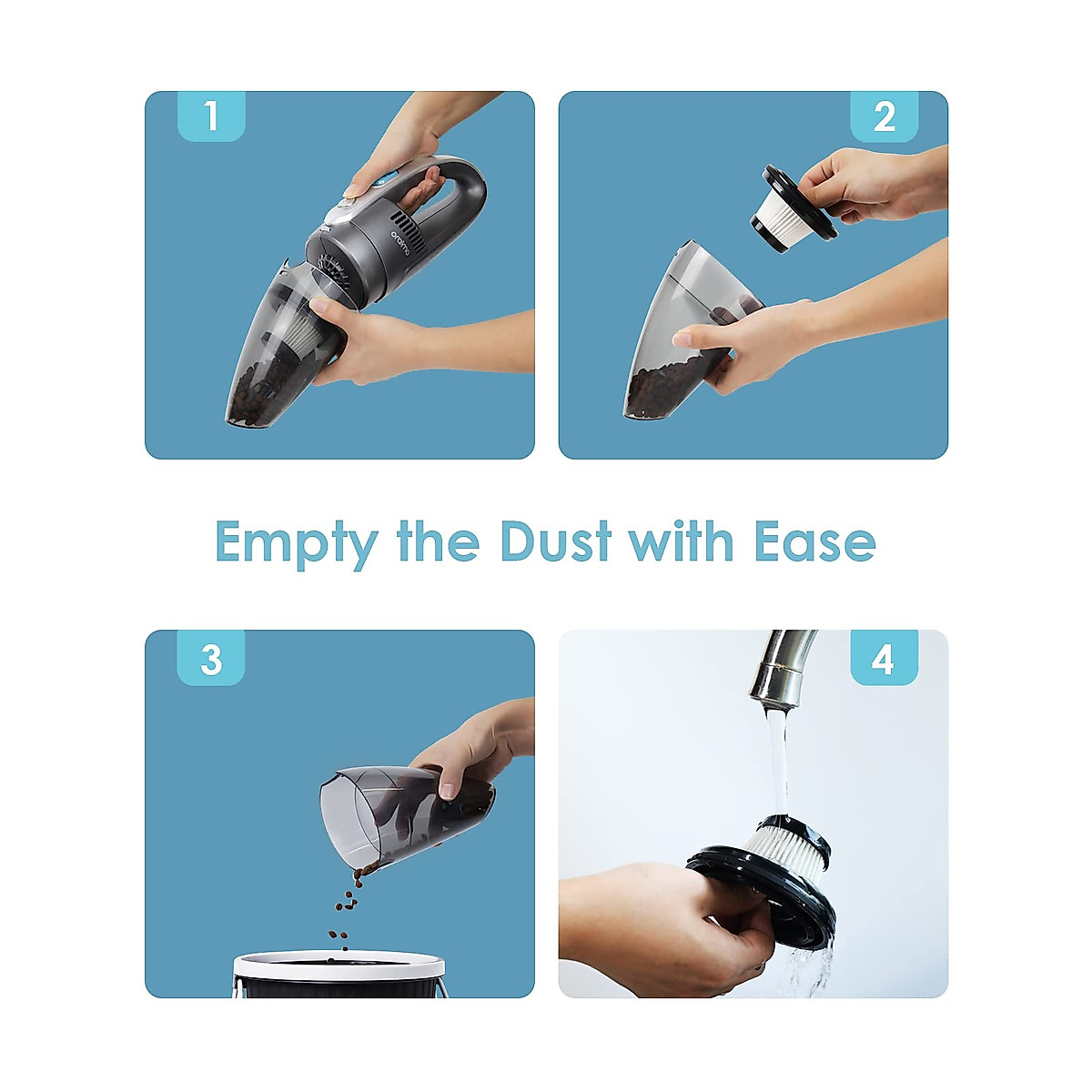 1

oraimo

2

Empty the Dust with Ease

3

4