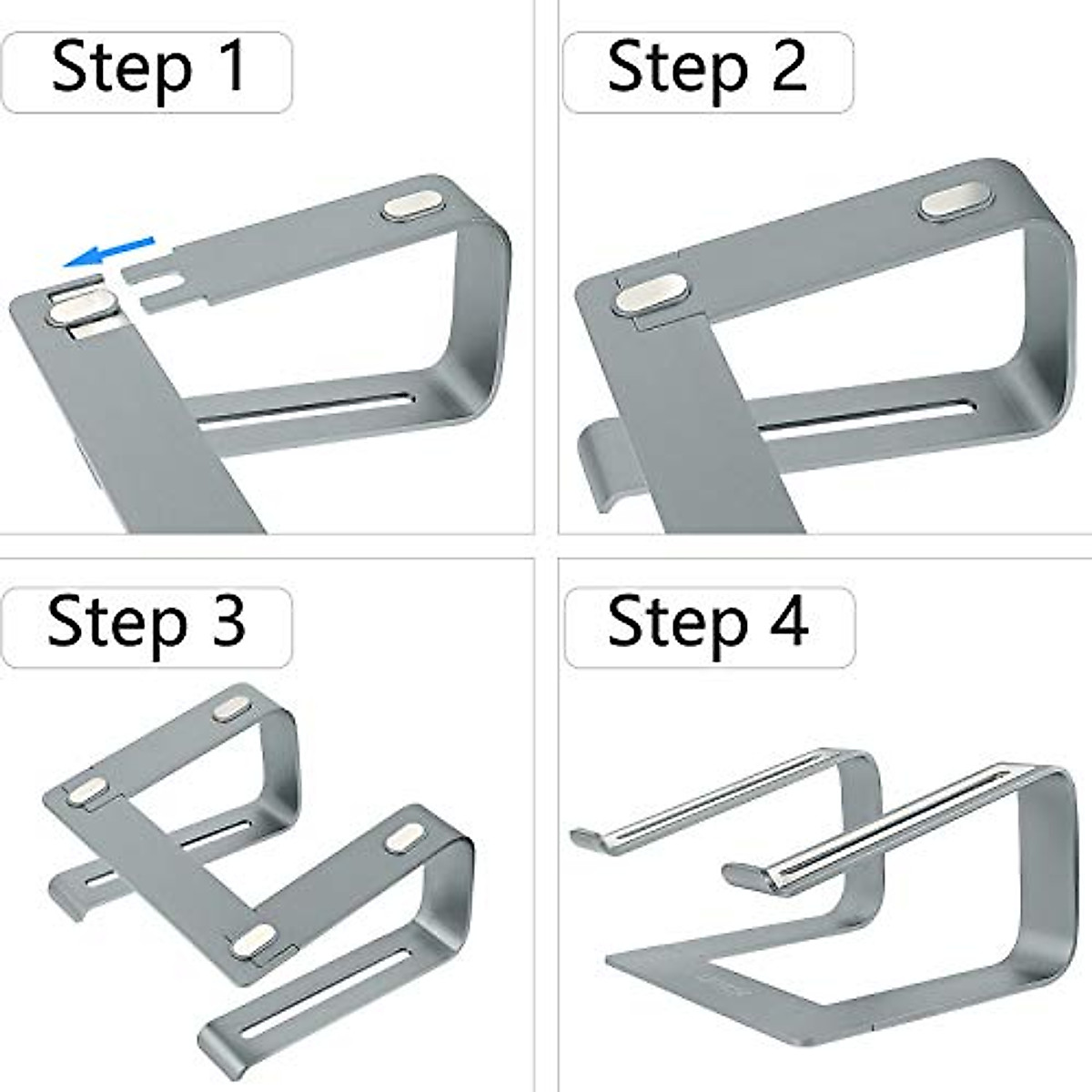 Step 1

Step 2

Step 3

Step 4