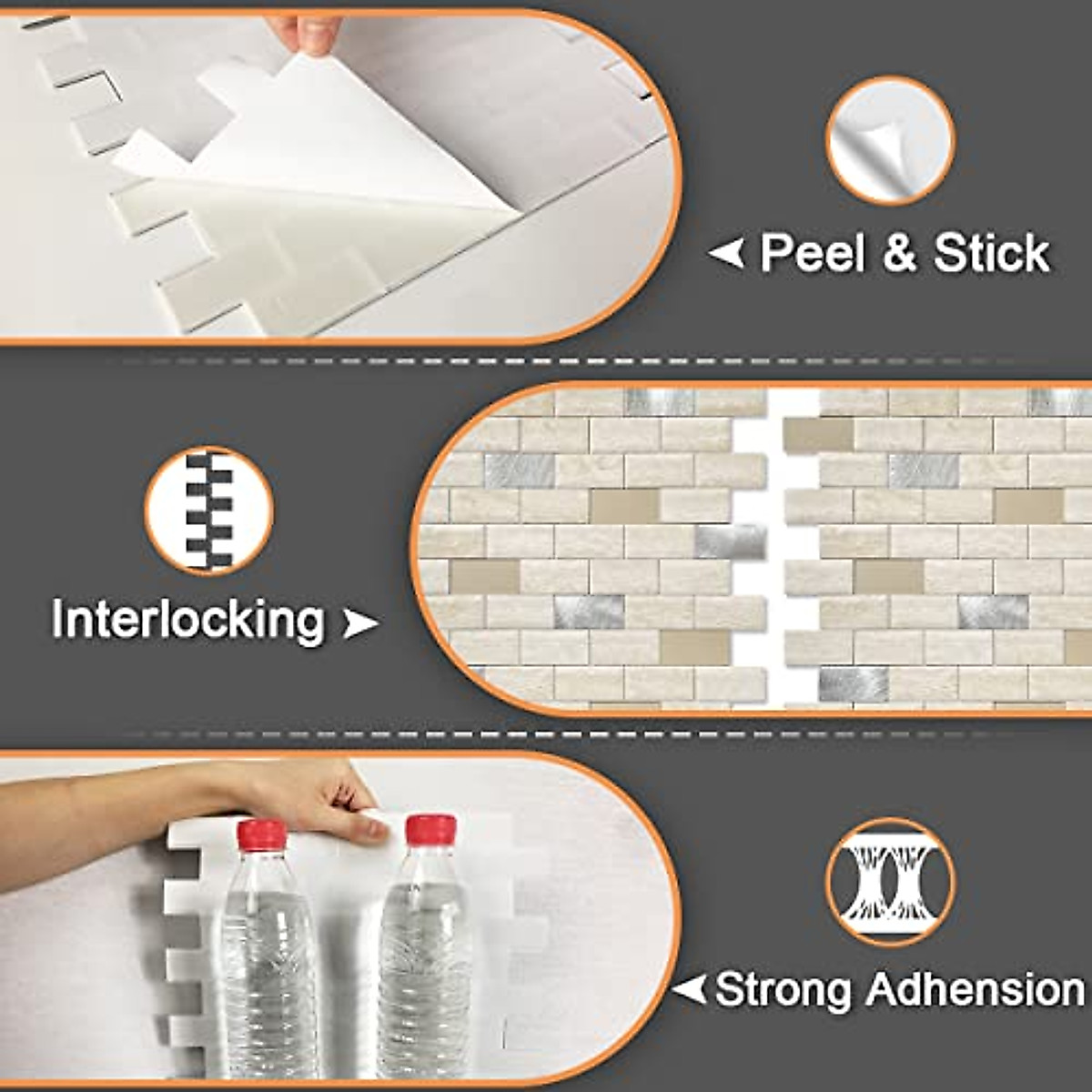 Peel & Stick

Interlocking

Strong Adhension