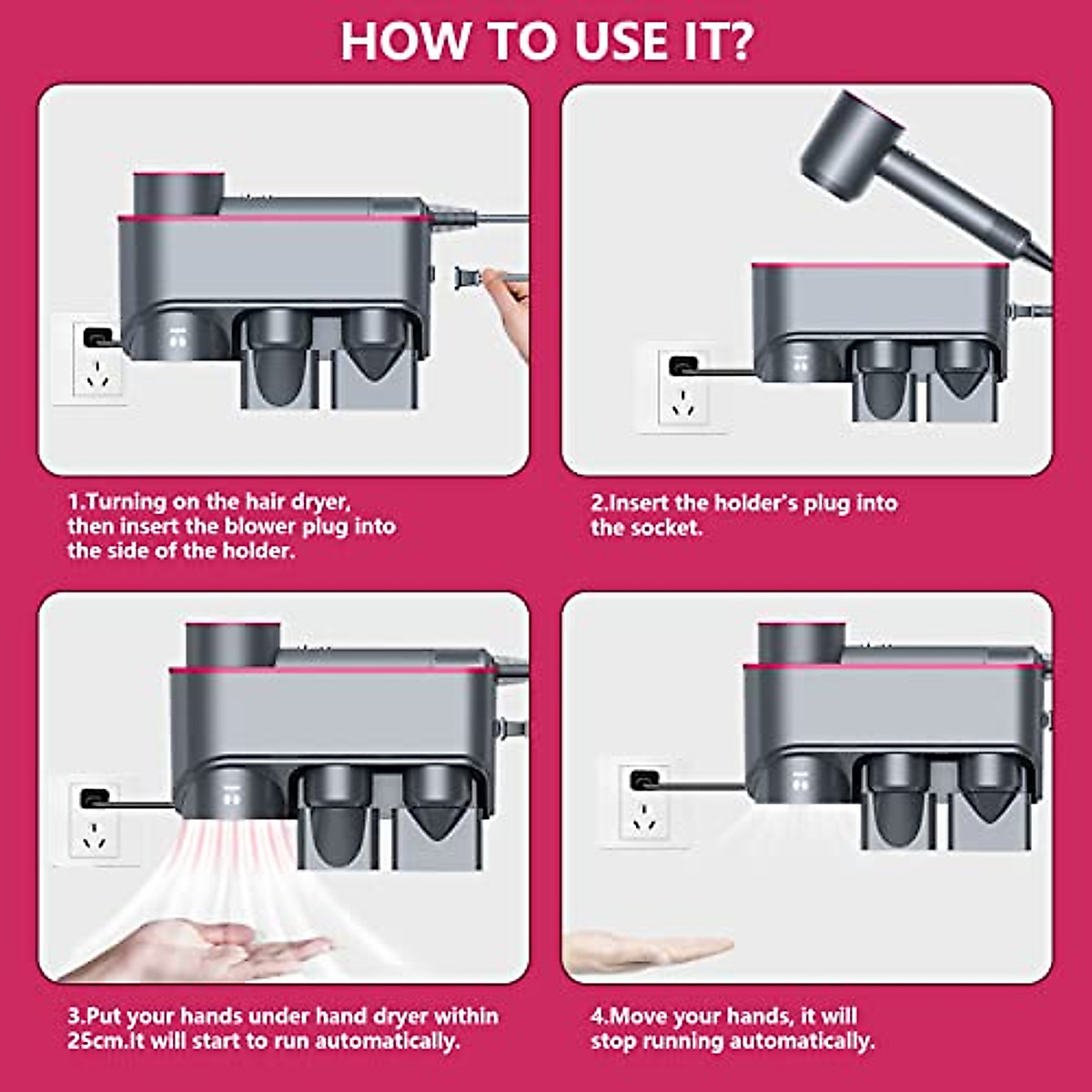 HOW TO USE IT?

1.Turning on the hair dryer, then insert the blower plug into the side of the holder.

2.Insert the holder's plug into the socket.

3.Put your hands under hand dryer within 25cm.It will start to run automatically.

4.Move your hands, it will stop running automatically.