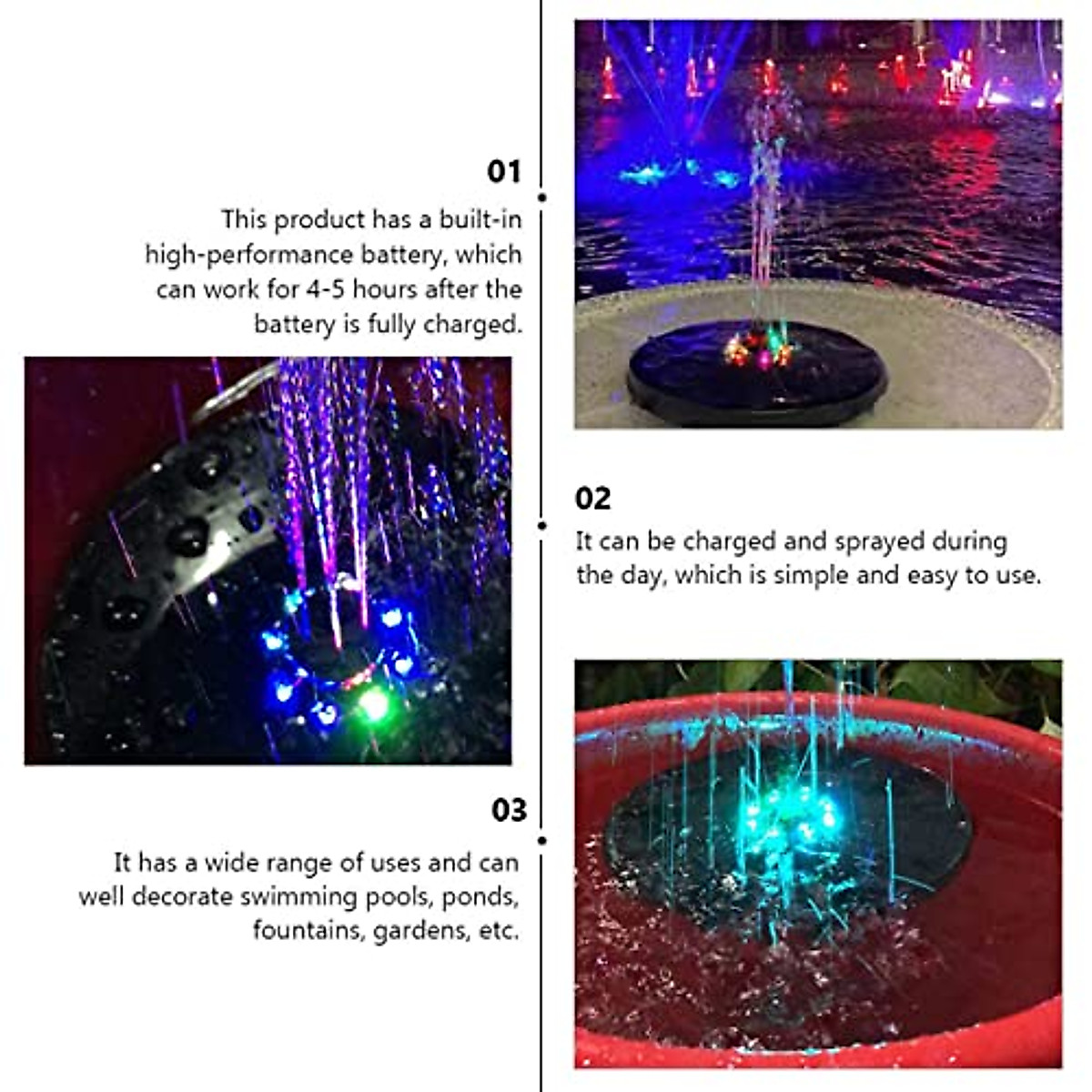 01

This product has a built-in high-performance battery, which can work for 4-5 hours after the battery is fully charged.

02

It can be charged and sprayed during the day, which is simple and easy to use.

03

It has a wide range of uses and can well decorate swimming pools, ponds, fountains, gardens, etc.