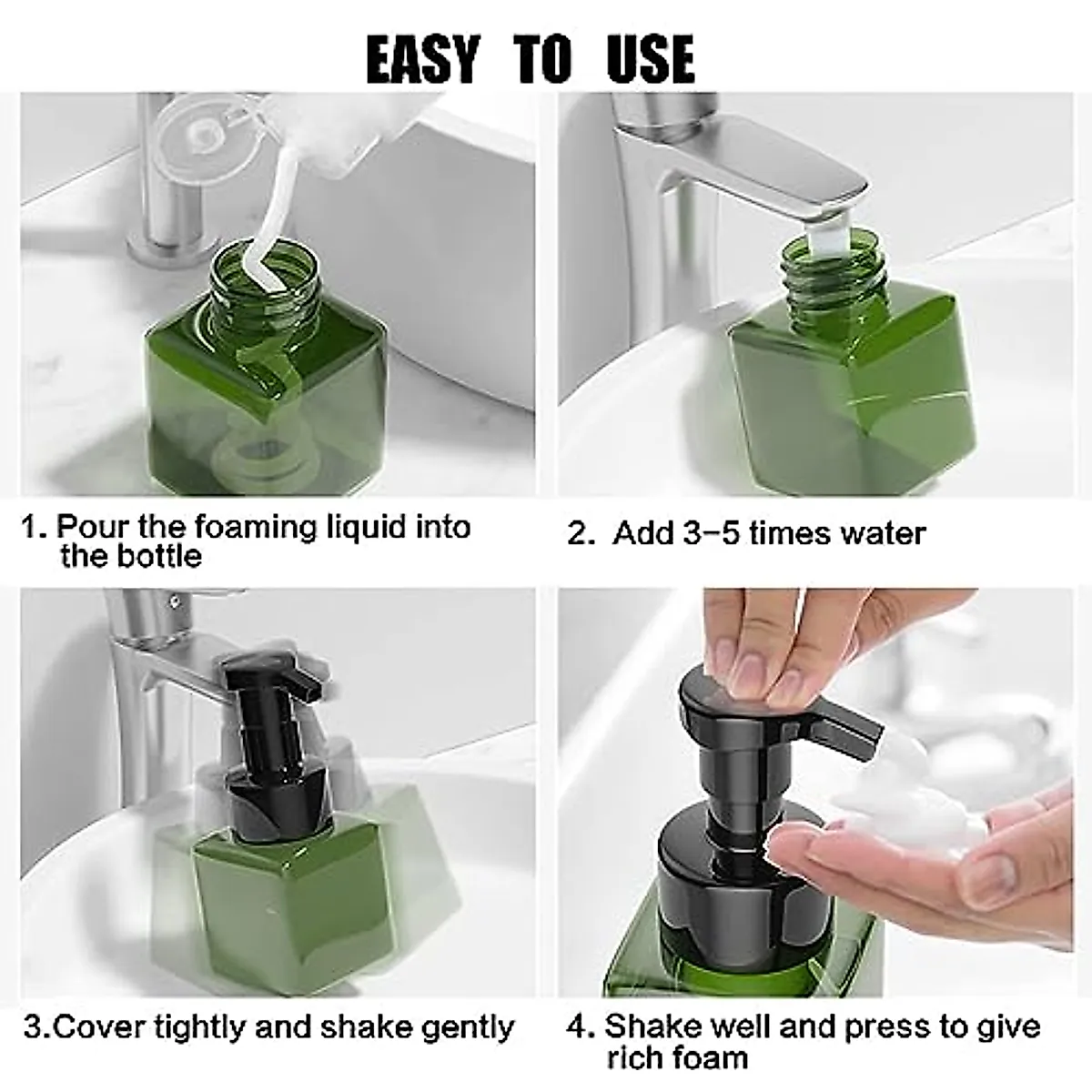 EASY TO USE

1. Pour the foaming liquid into the bottle

2. Add 3-5 times water

3.Cover tightly and shake gently

4. Shake well and press to give rich foam