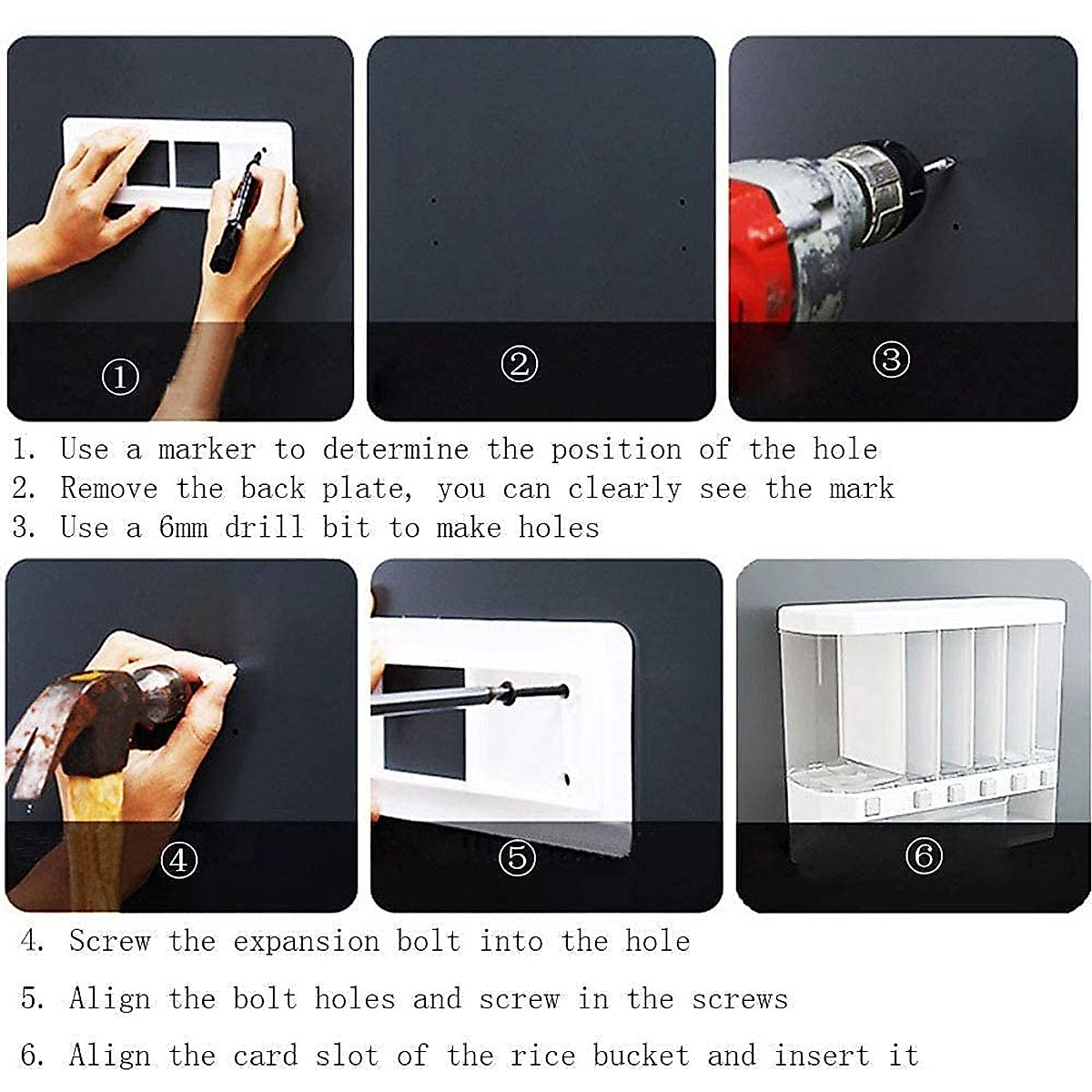 ①

②

③

1. Use a marker to determine the position of the hole
2. Remove the back plate, you can clearly see the mark
3. Use a 6mm drill bit to make holes

④

⑤

⑥

4. Screw the expansion bolt into the hole

5. Align the bolt holes and screw in the screws

6. Align the card slot of the rice bucket and insert it