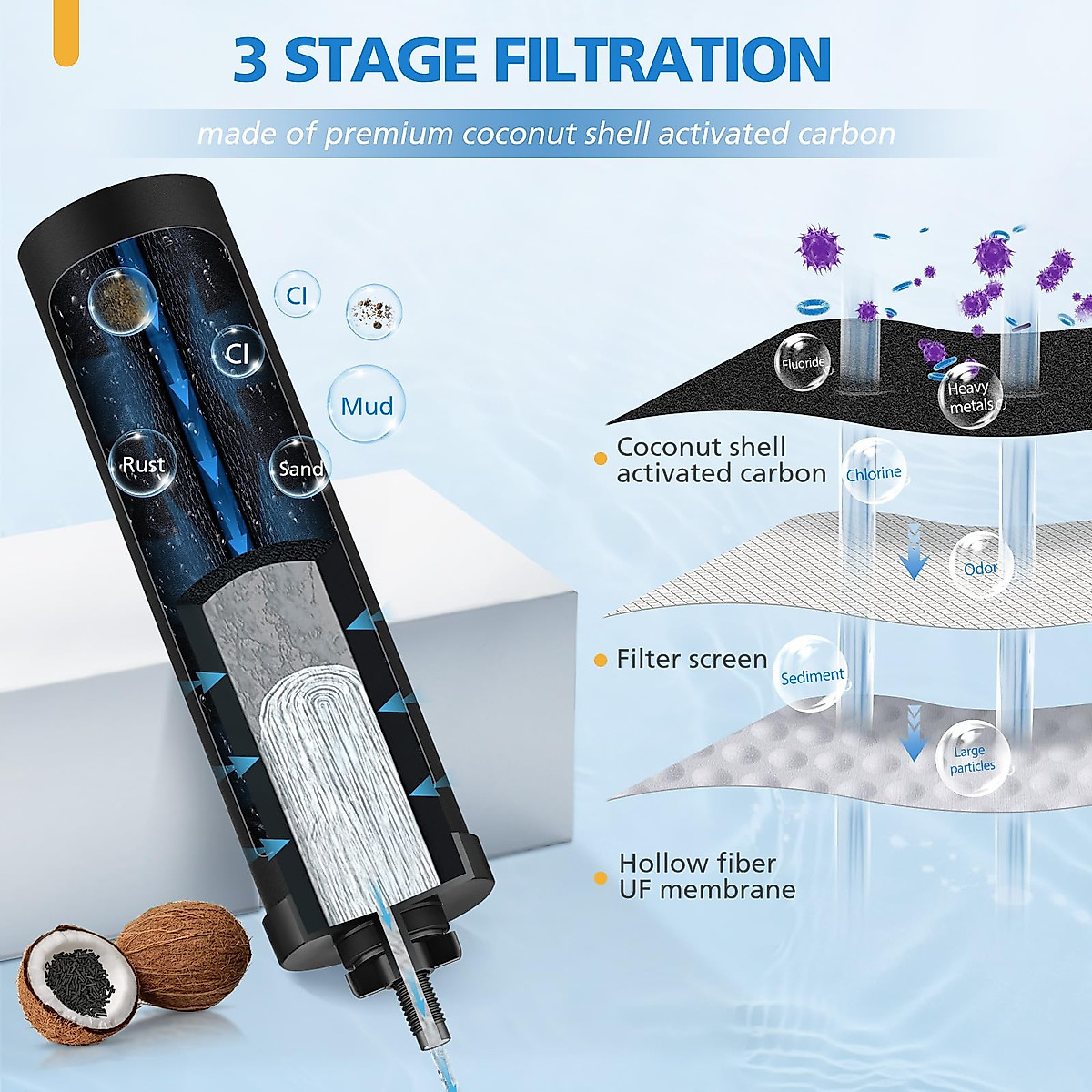 3 STAGE FILTRATION

made of premium coconut shell activated carbon

Cl

Cl

Mud

Rust

Sand

Fluoride

Heavy metals

Coconut shell activated carbon

Chlorine

Odor

Filter screen

Sediment

Large particles

Hollow fiber UF membrane