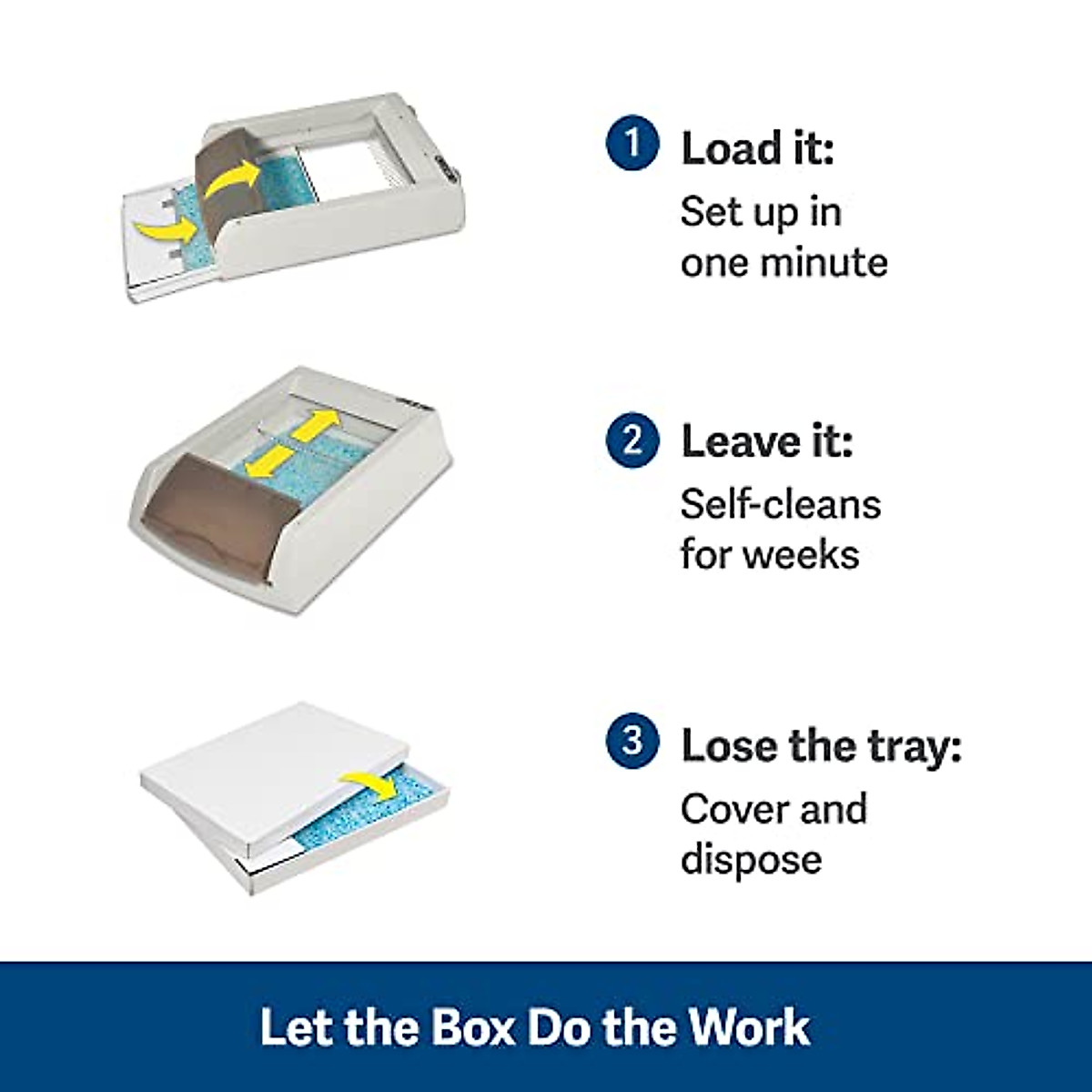 1 Load it:
Set up in one minute

2 Leave it:
Self-cleans for weeks

3 Lose the tray:
Cover and dispose

Let the Box Do the Work