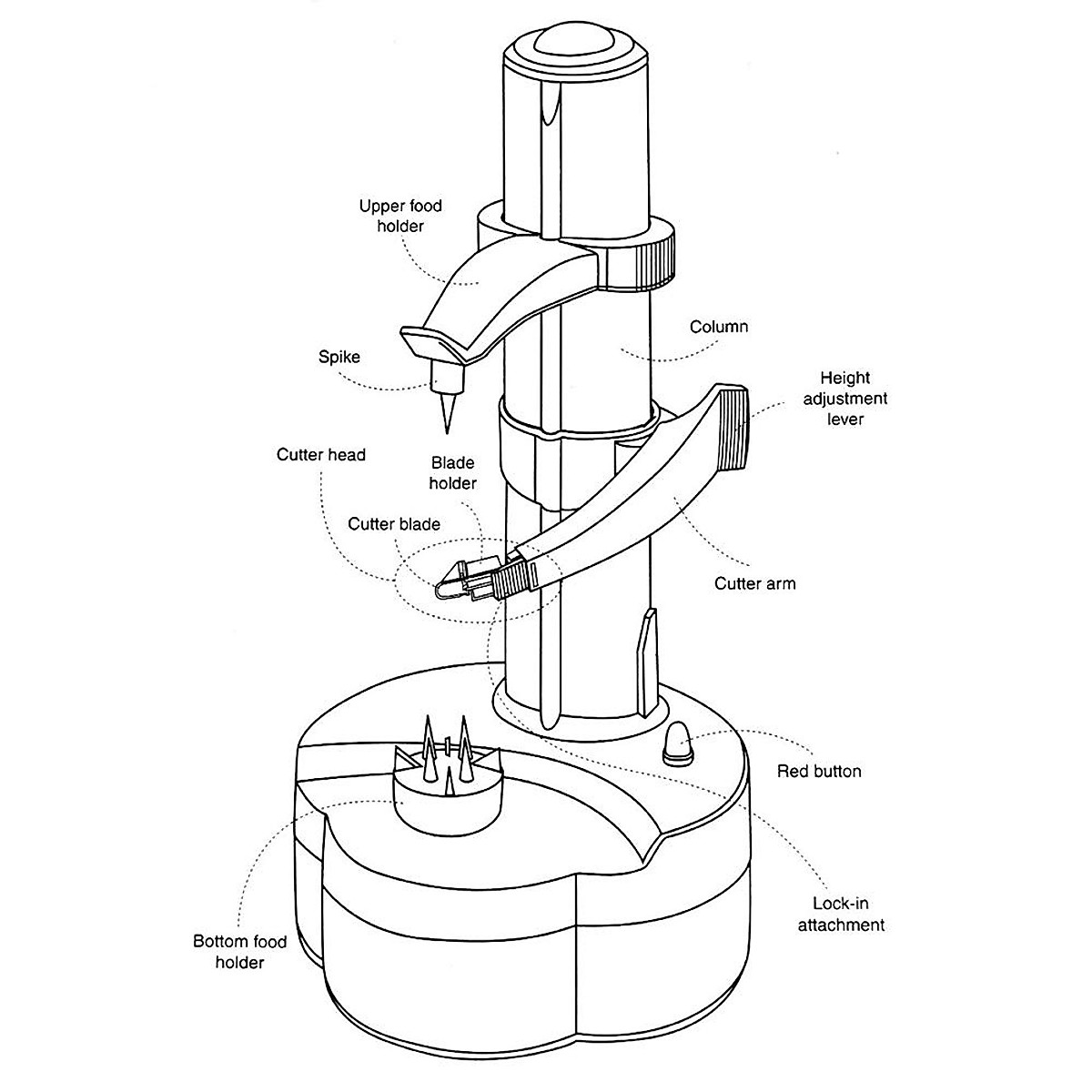 Upper food holder

Column

Spike

Height adjustment lever

Cutter head

Blade holder

Cutter blade

Cutter arm

Red button

Lock-in attachment

Bottom food holder