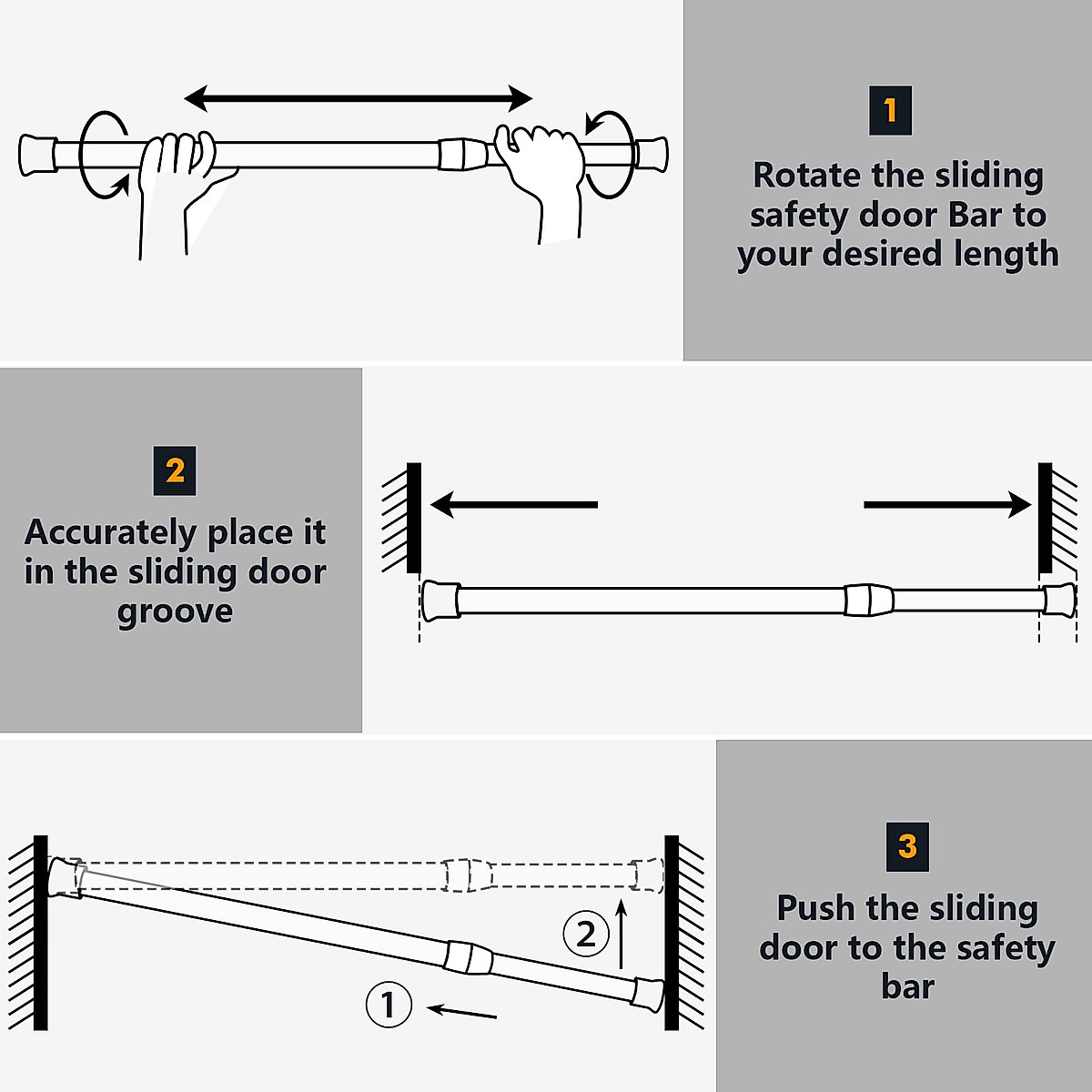 1

Rotate the sliding safety door Bar to your desired length

2

Accurately place it in the sliding door groove

2

1

3

Push the sliding door to the safety bar