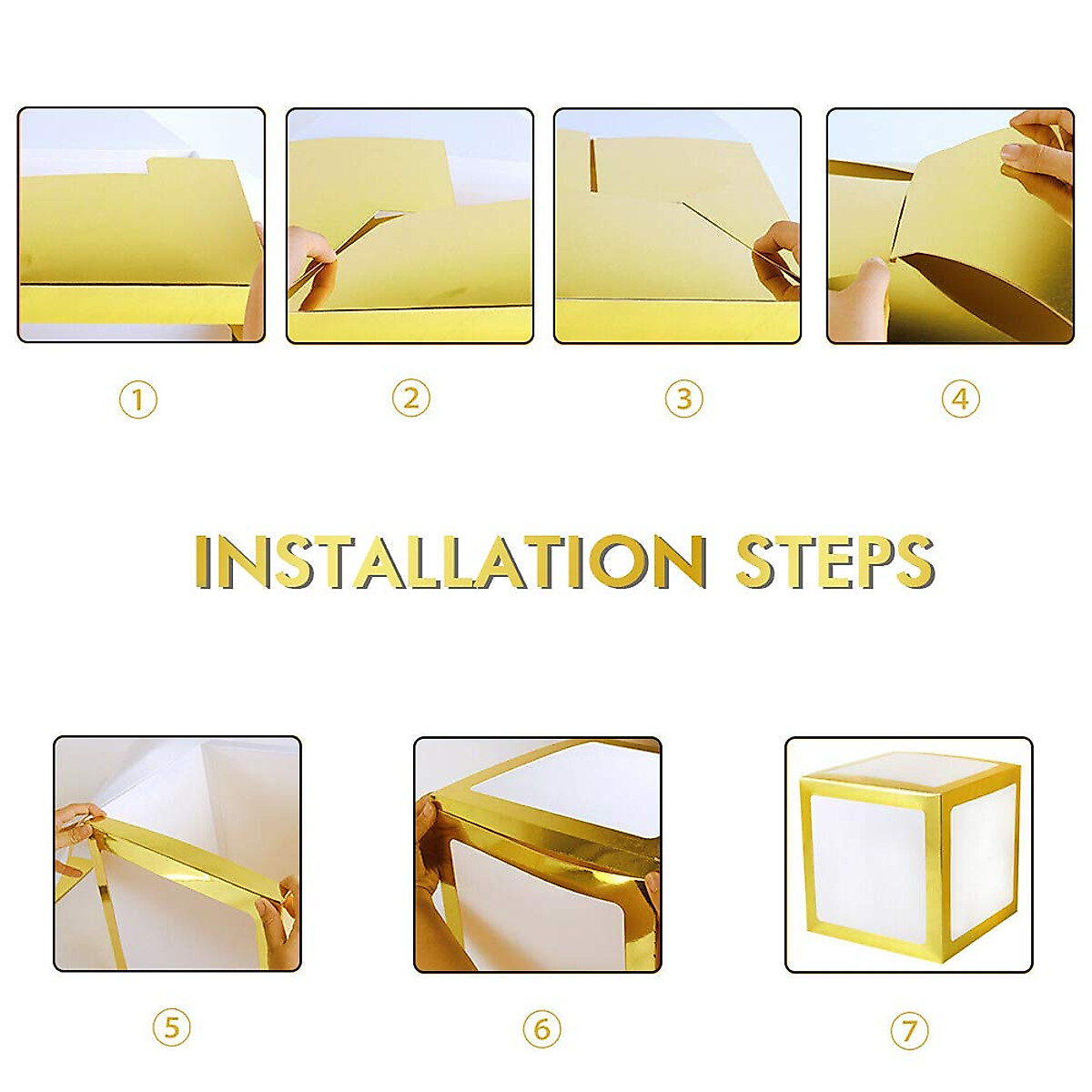 ①

②

③

④

INSTALLATION STEPS

⑤

⑥

⑦