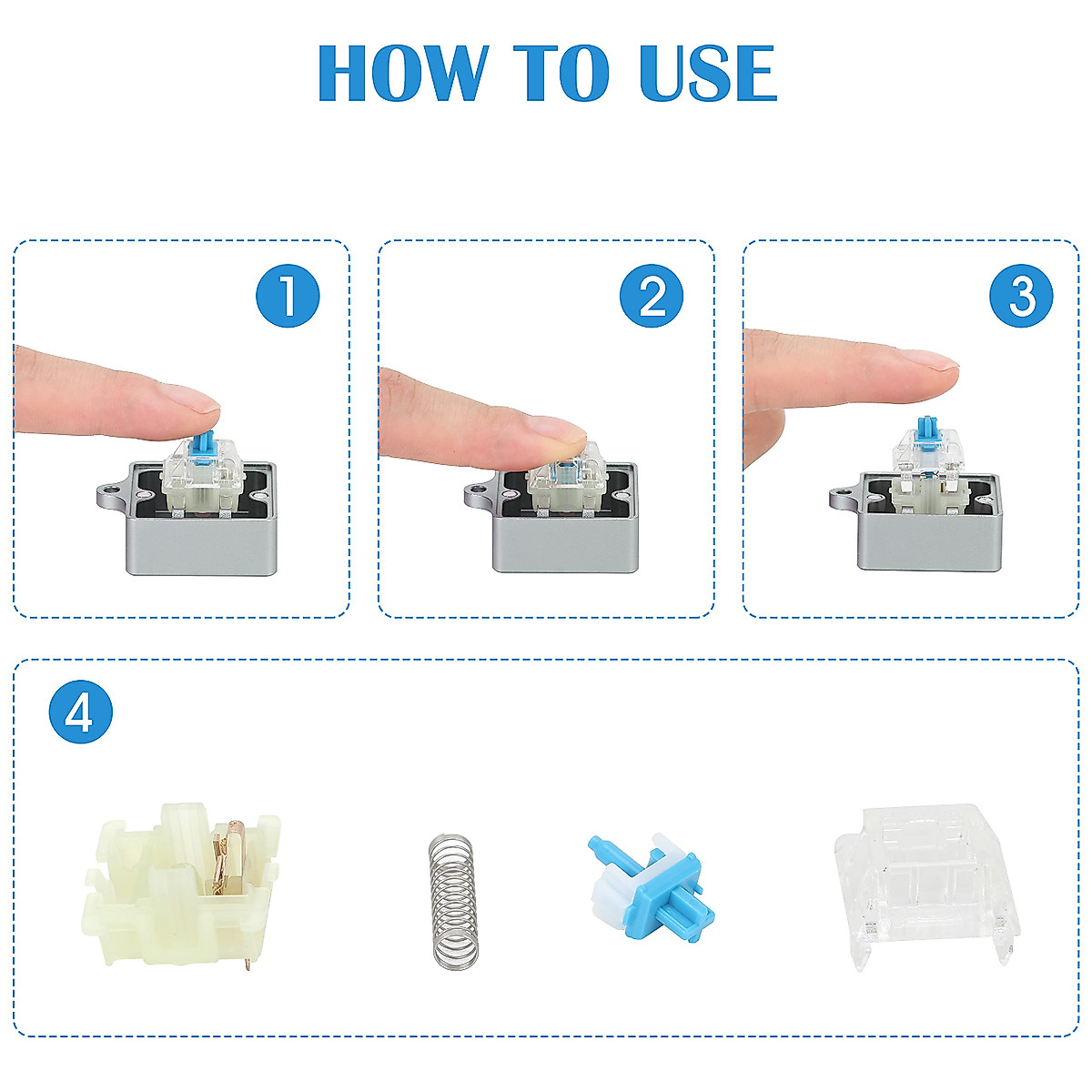 HOW TO USE

1

2

3

4