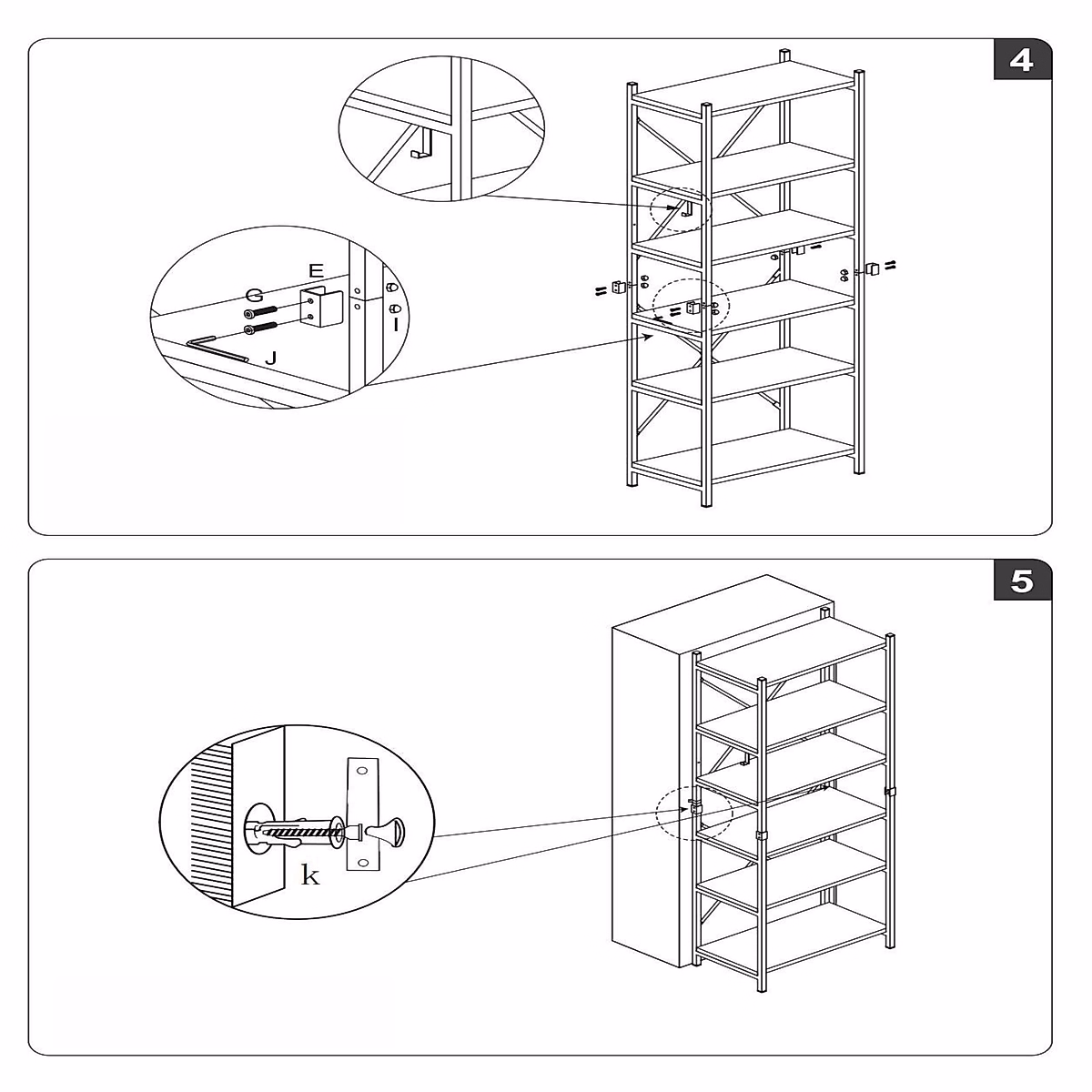 4

E

G

I

J

5

k