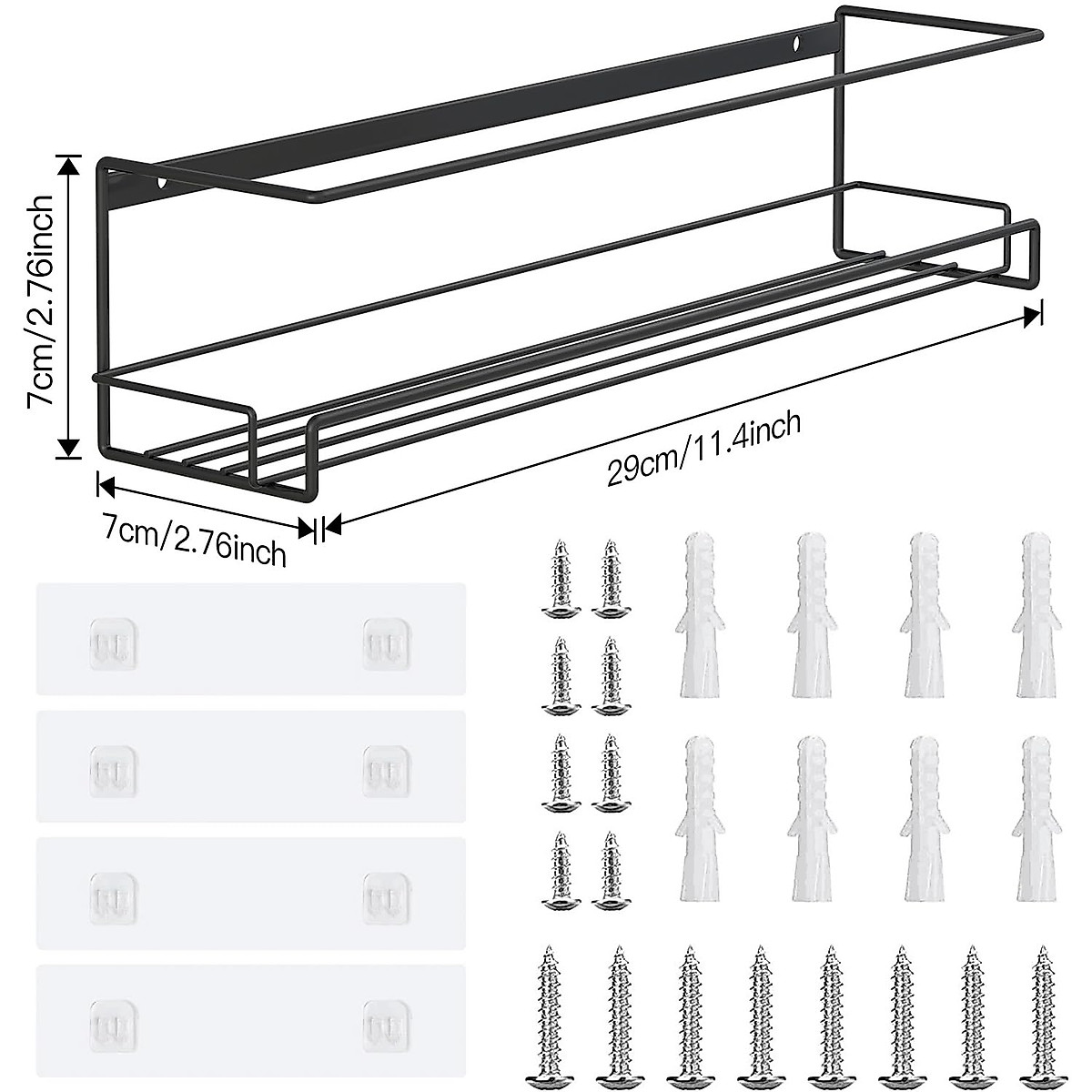 7cm/2.76inch

29cm/11.4inch

7cm/2.76inch