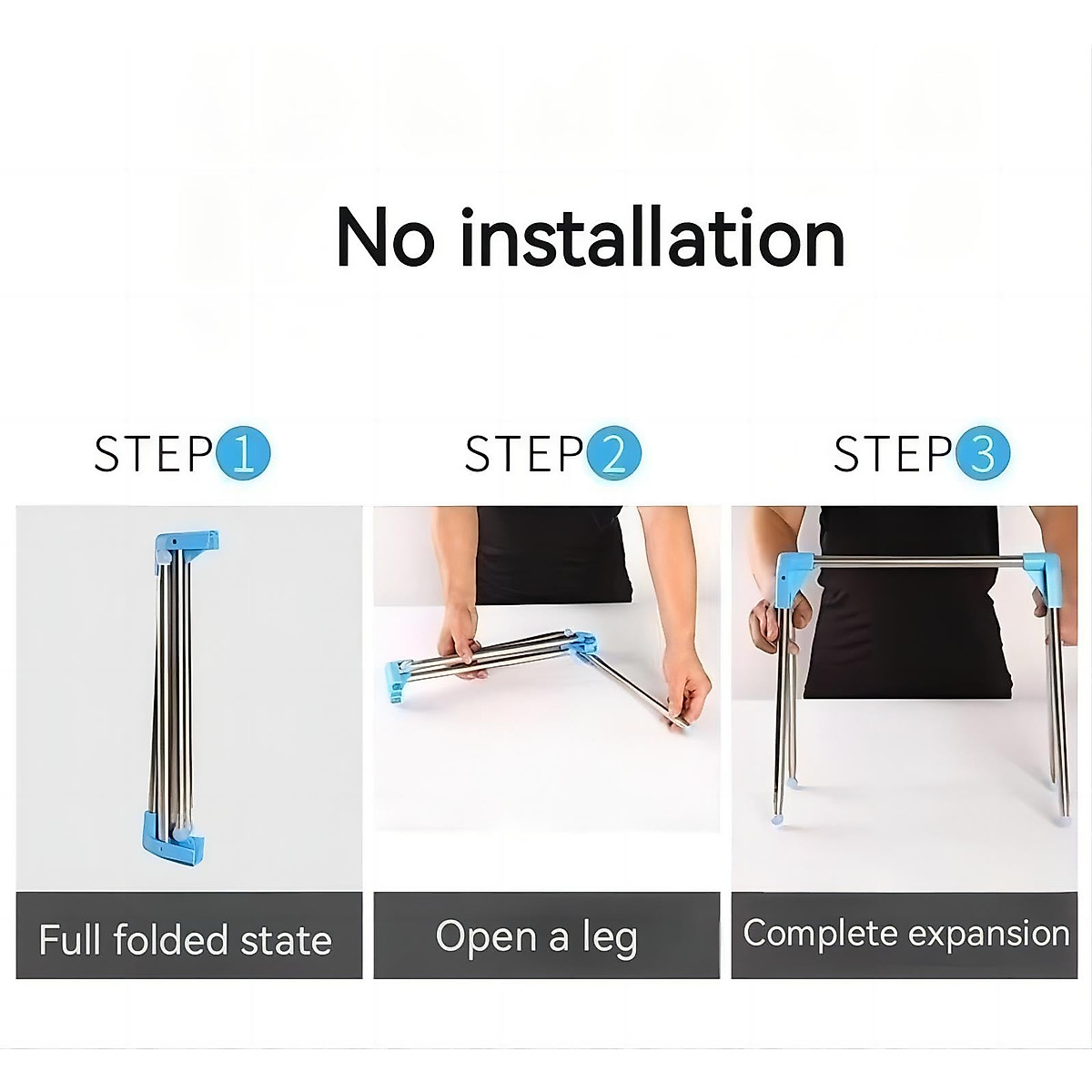 No installation

STEP 1

STEP 2

STEP 3

Full folded state

Open a leg

Complete expansion