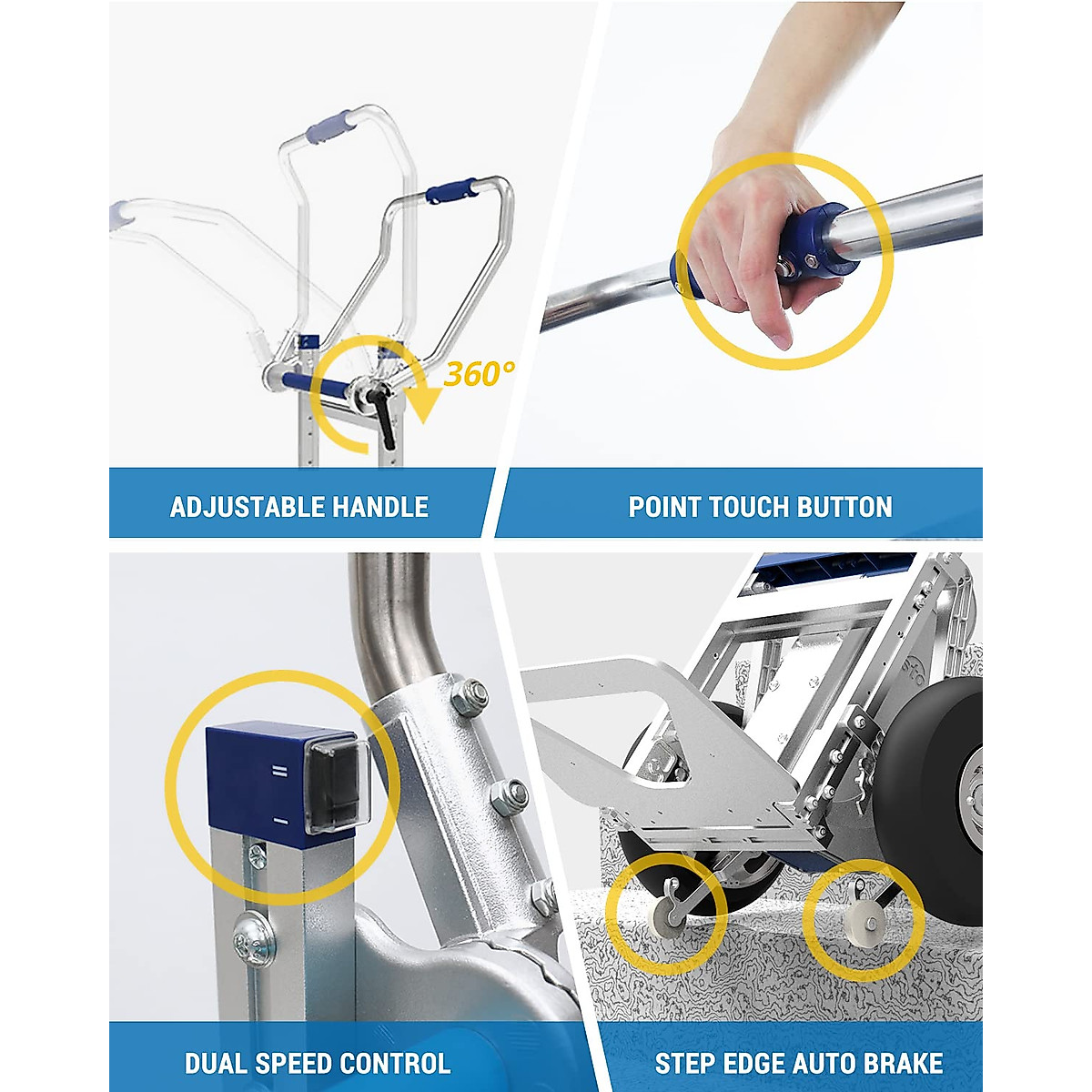 360°

ADJUSTABLE HANDLE

POINT TOUCH BUTTON

DUAL SPEED CONTROL

STEP EDGE AUTO BRAKE