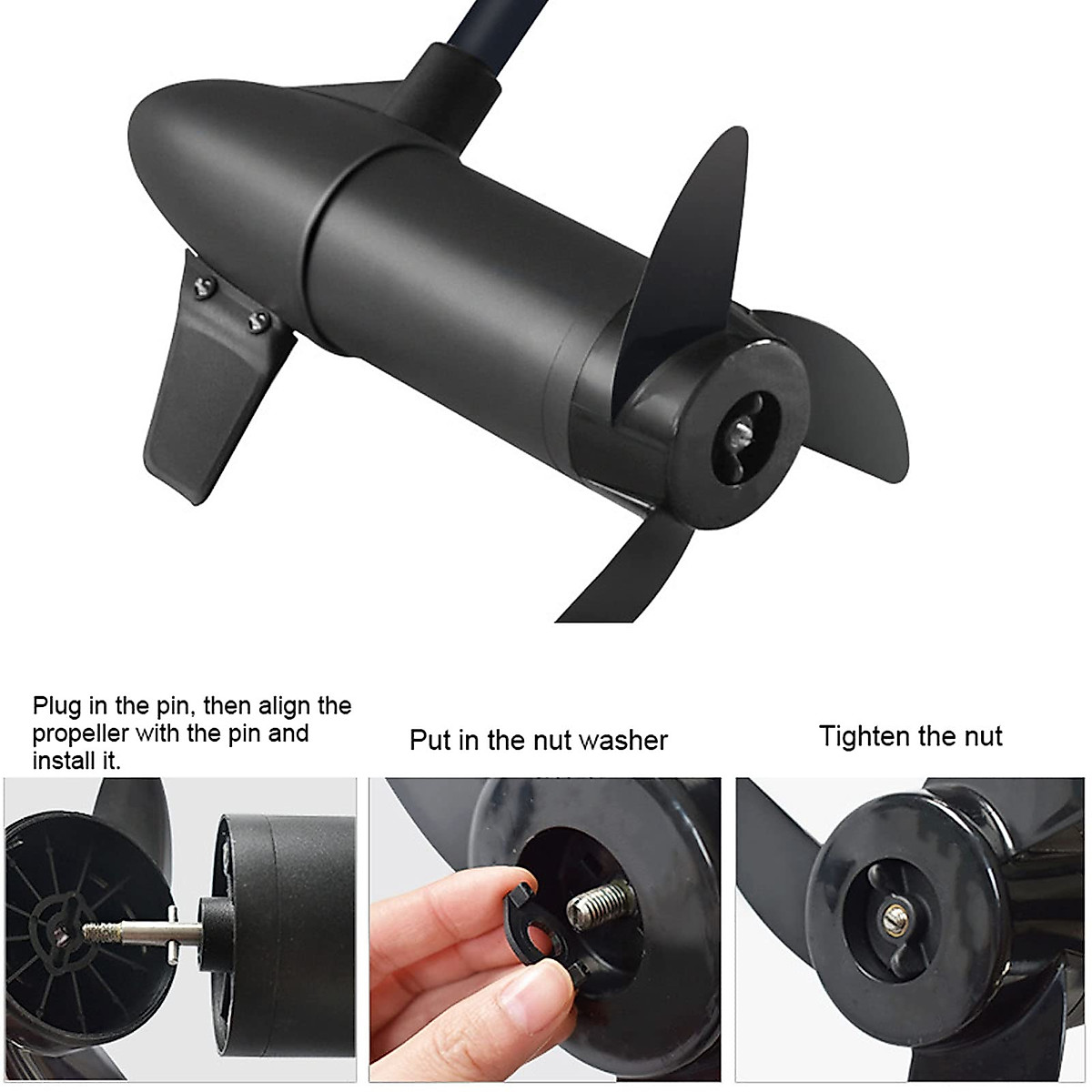 Plug in the pin, then align the propeller with the pin and install it.

Put in the nut washer

Tighten the nut