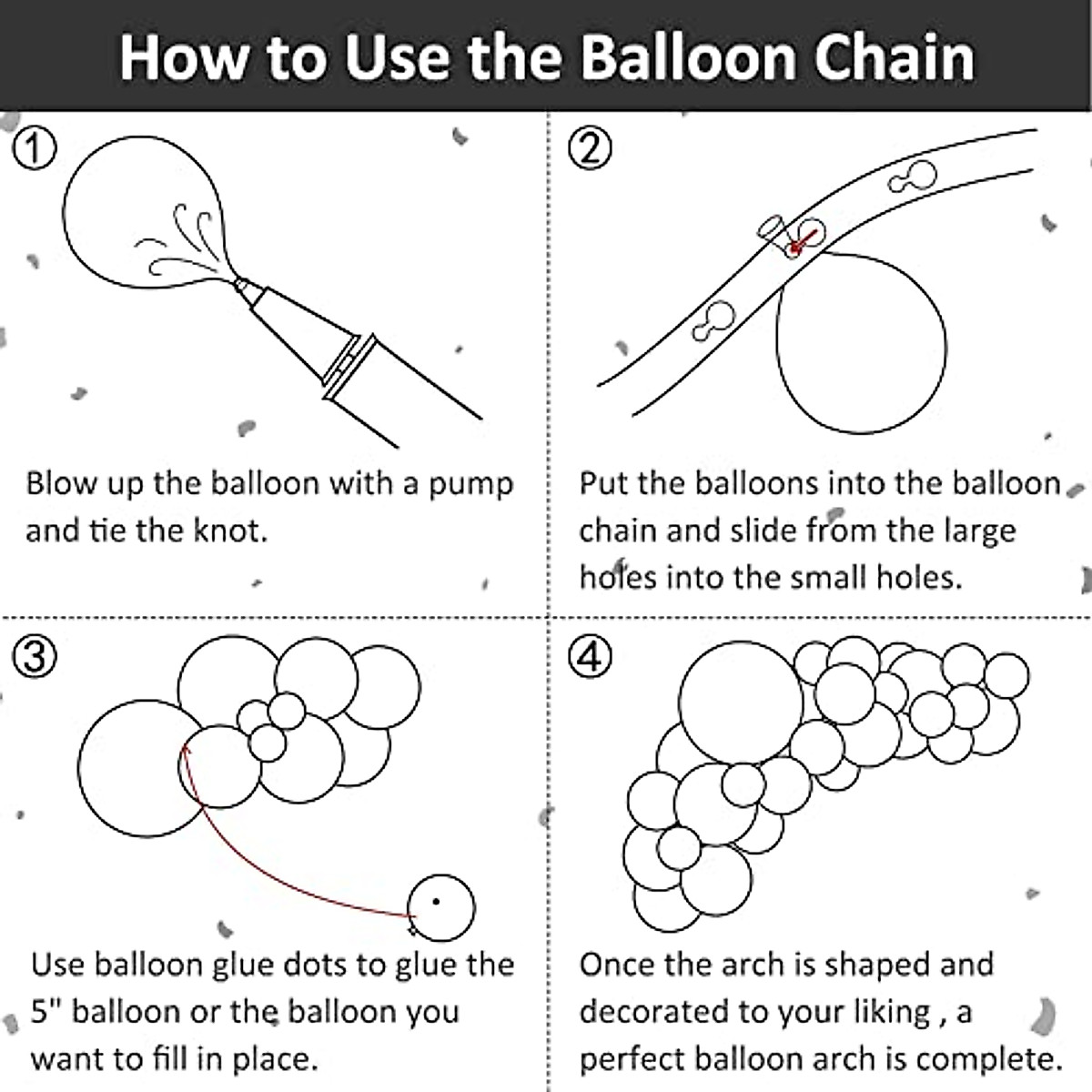 How to Use the Balloon Chain

①
Blow up the balloon with a pump and tie the knot.

②
Put the balloons into the balloon chain and slide from the large holes into the small holes.

③
Use balloon glue dots to glue the 5" balloon or the balloon you want to fill in place.

④
Once the arch is shaped and decorated to your liking , a perfect balloon arch is complete.