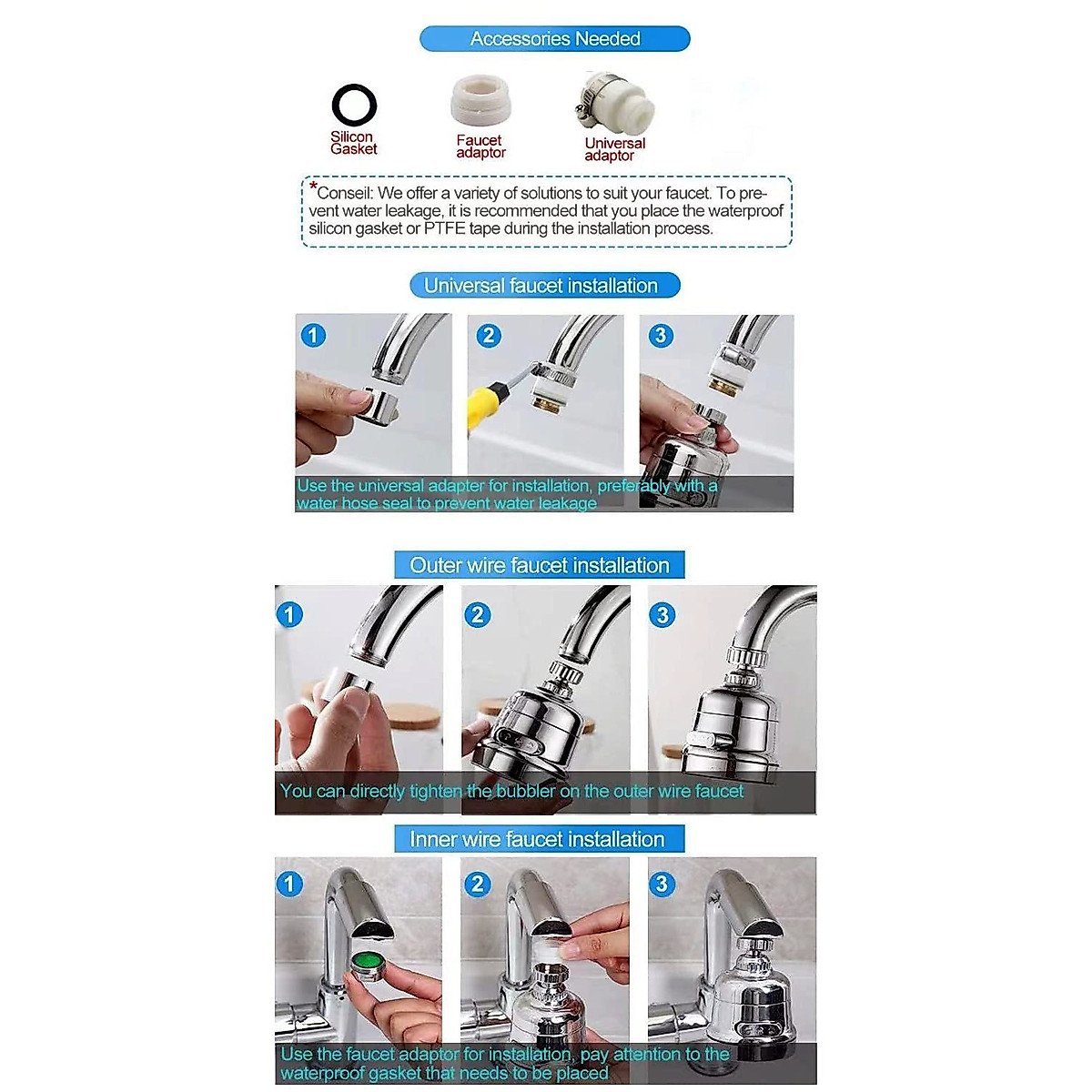 Accessories Needed

Silicon Gasket

Faucet adaptor

Universal adaptor

*Conseil: We offer a variety of solutions to suit your faucet. To prevent water leakage, it is recommended that you place the waterproof silicon gasket or PTFE tape during the installation process.

Universal faucet installation

1

2

3

Use the universal adapter for installation, preferably with a water hose seal to prevent water leakage

Outer wire faucet installation

1

2

3

You can directly tighten the bubbler on the outer wire faucet

Inner wire faucet installation

1

2

3

Use the faucet adaptor for installation, pay attention to the waterproof gasket that needs to be placed