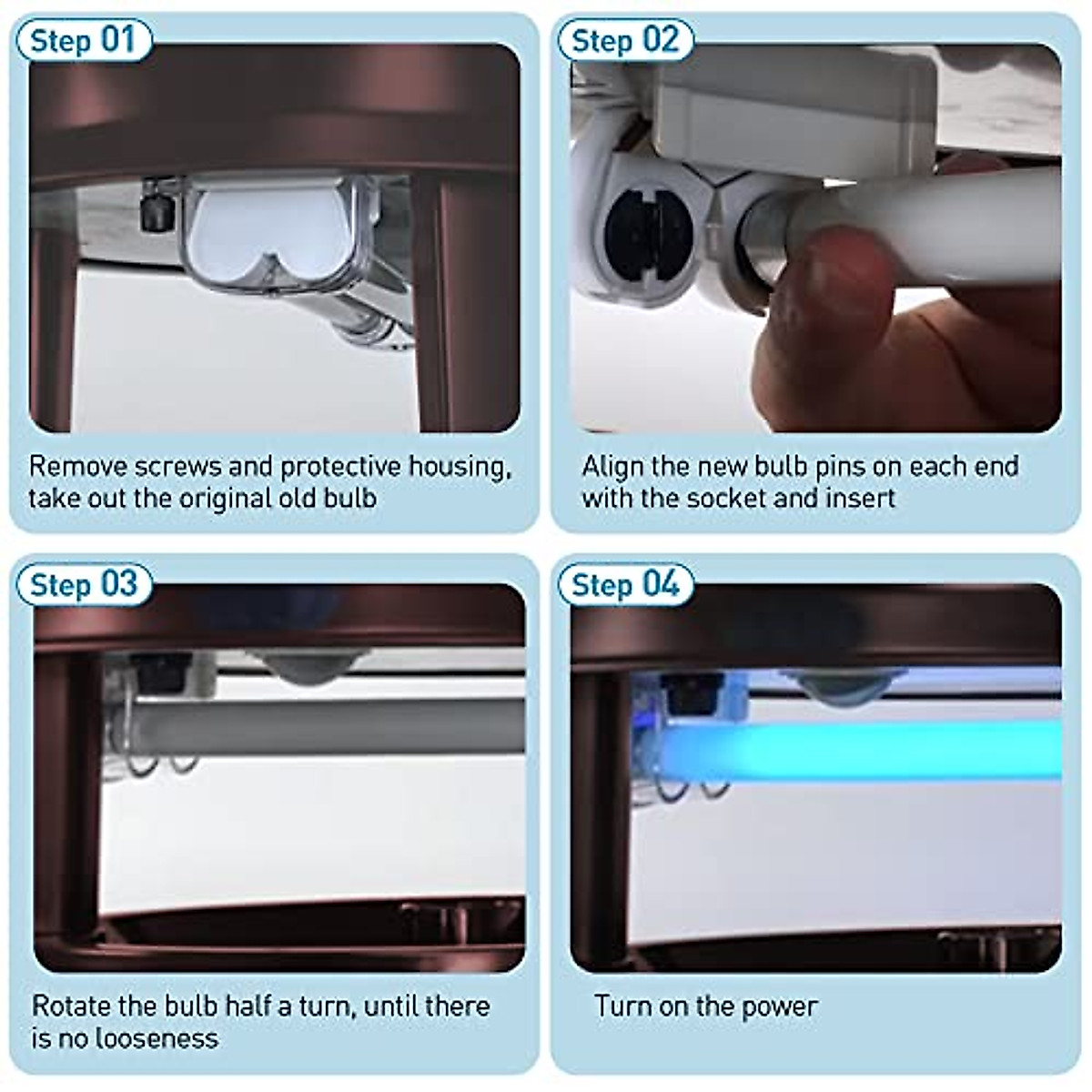 Step 01

Remove screws and protective housing, take out the original old bulb

Step 02

Align the new bulb pins on each end with the socket and insert

Step 03

Rotate the bulb half a turn, until there is no looseness

Step 04

Turn on the power