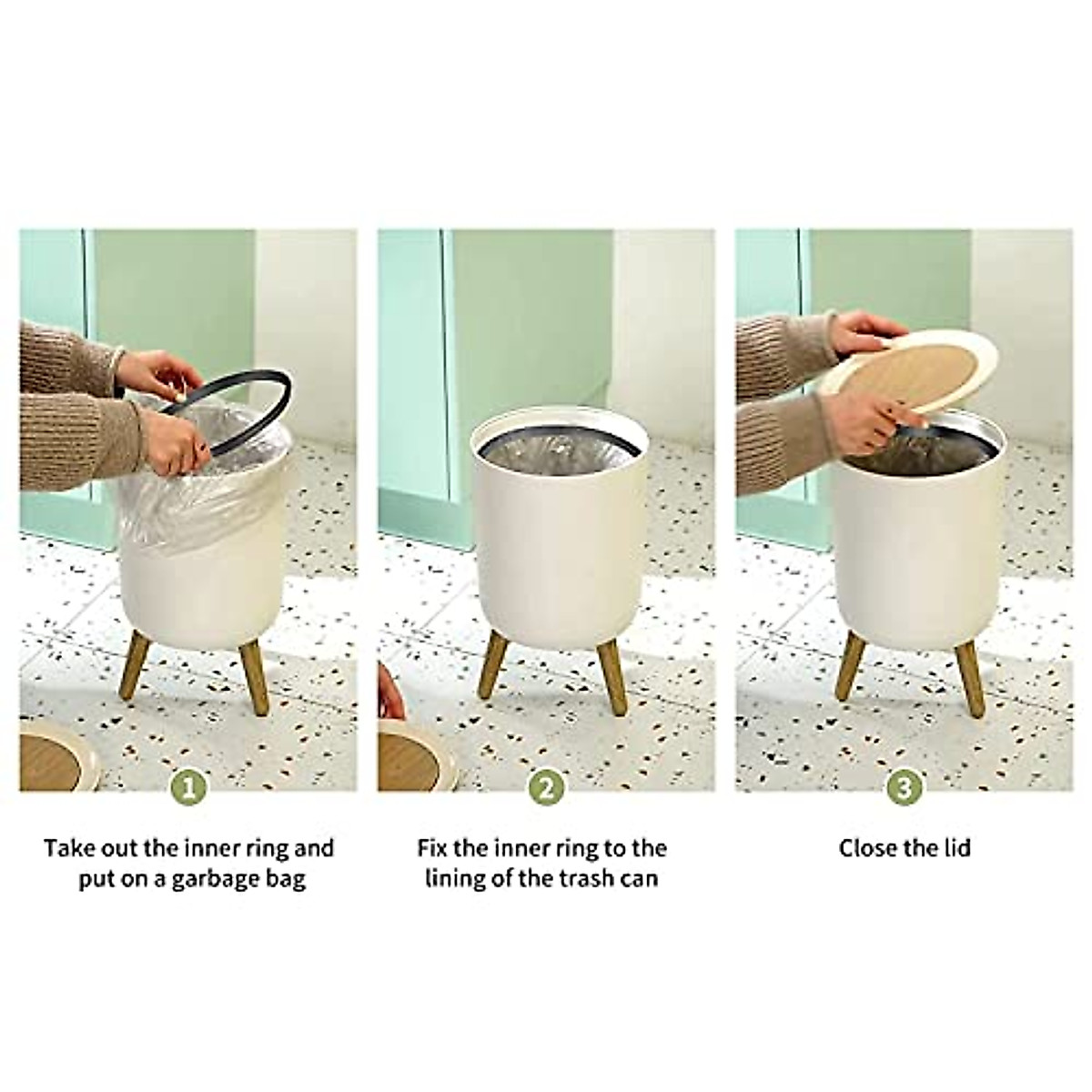 1

Take out the inner ring and put on a garbage bag

2

Fix the inner ring to the lining of the trash can

3

Close the lid