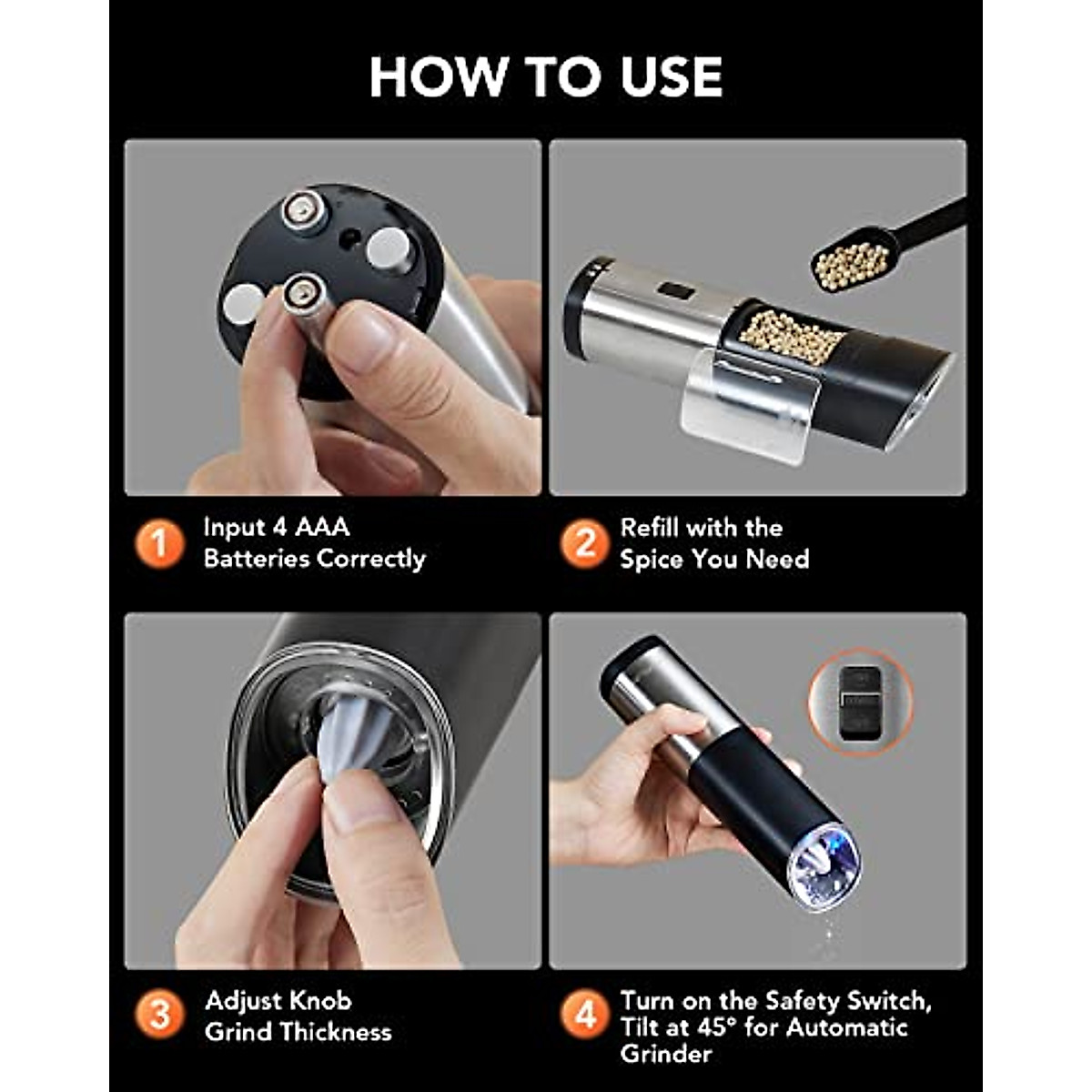 HOW TO USE

1 Input 4 AAA Batteries Correctly

2 Refill with the Spice You Need

3 Adjust Knob Grind Thickness

4 Turn on the Safety Switch, Tilt at 45° for Automatic Grinder