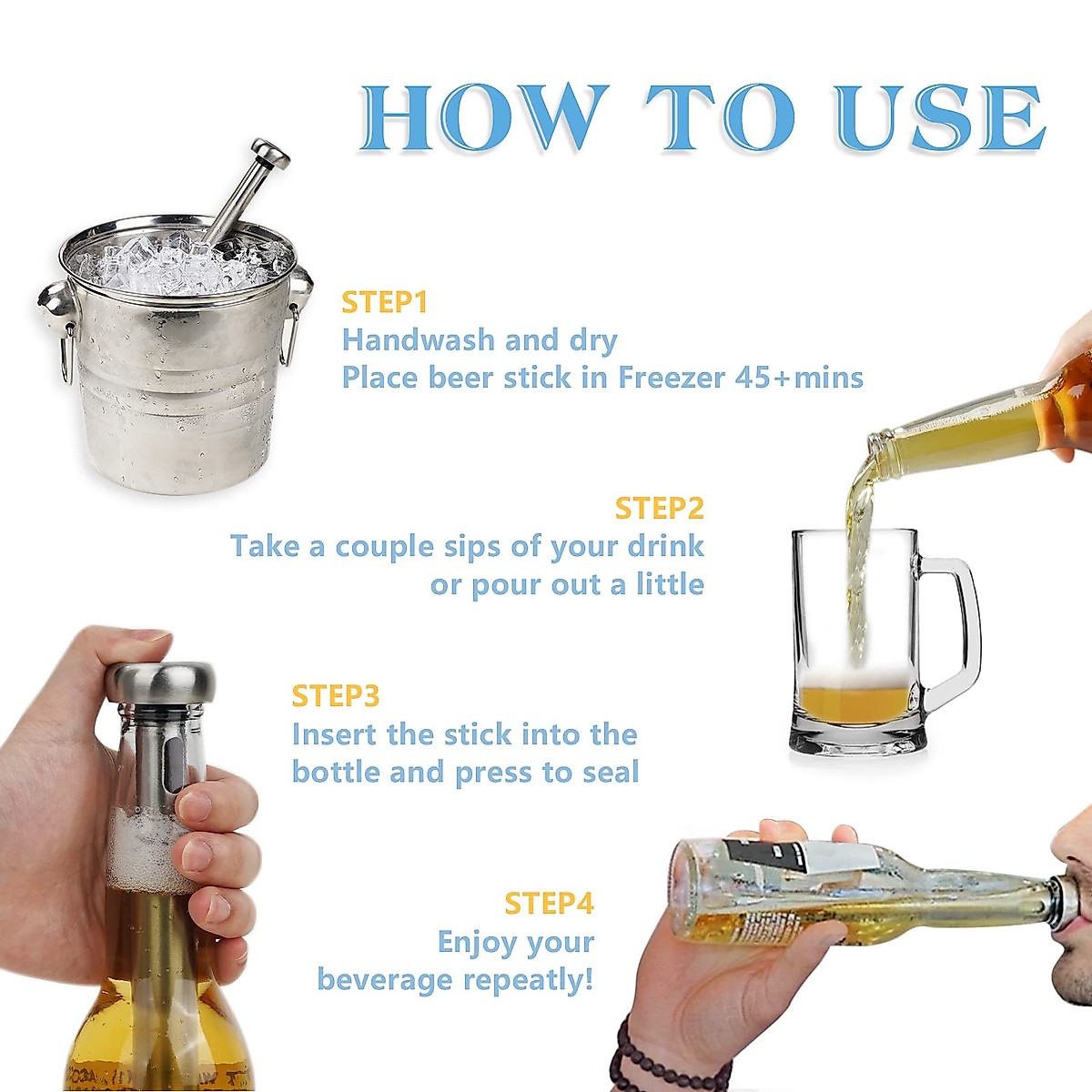 HOW TO USE

STEP1
Handwash and dry
Place beer stick in Freezer 45+mins

STEP2
Take a couple sips of your drink
or pour out a little

STEP3
Insert the stick into the
bottle and press to seal

STEP4
Enjoy your
beverage repeatly!