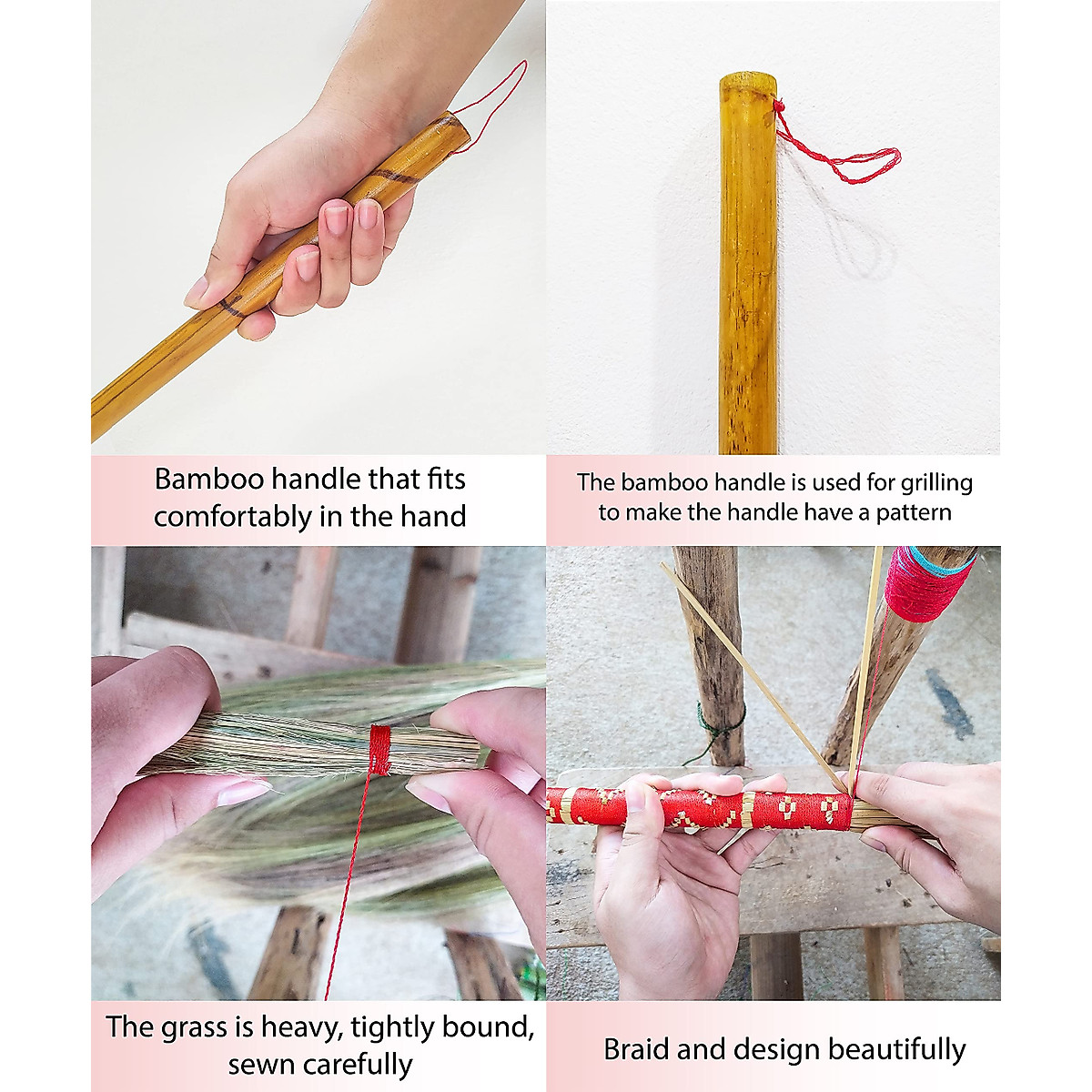 Bamboo handle that fits comfortably in the hand

The bamboo handle is used for grilling to make the handle have a pattern

The grass is heavy, tightly bound, sewn carefully

Braid and design beautifully